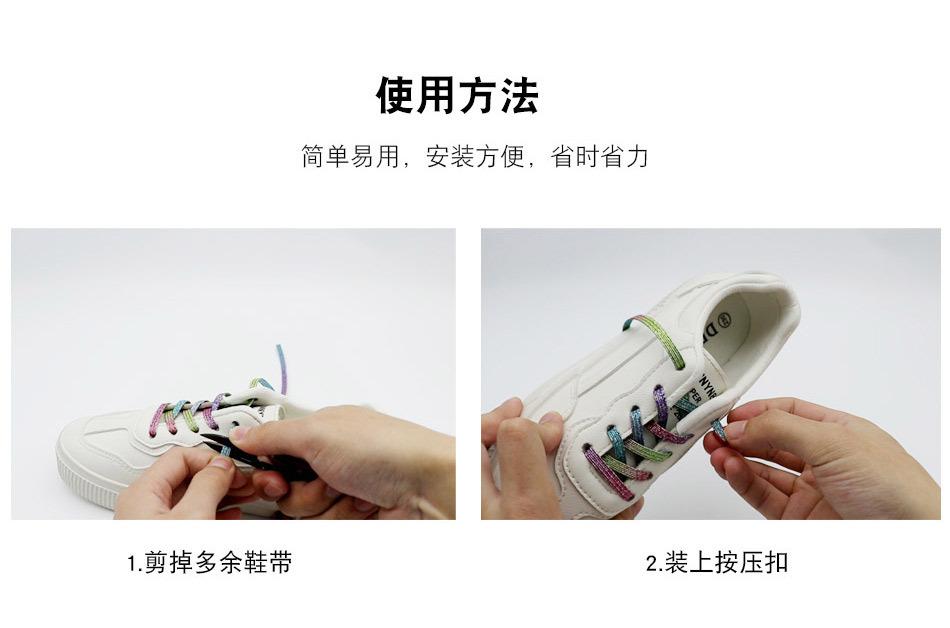 使用方法

简单易用，安装方便，省时省力

1.剪掉多余鞋带

2.装上按压扣