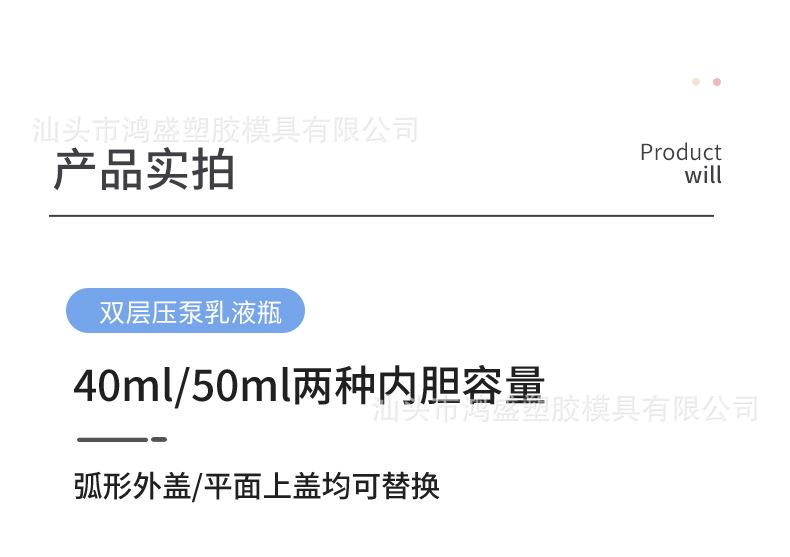 汕头市鸿盛塑胶模具有限公司

产品实拍

Product
will

双层压泵乳液瓶

40ml/50ml两种内胆容量

汕头市鸿盛塑胶模具有限公司

弧形外盖/平面上盖均可替换