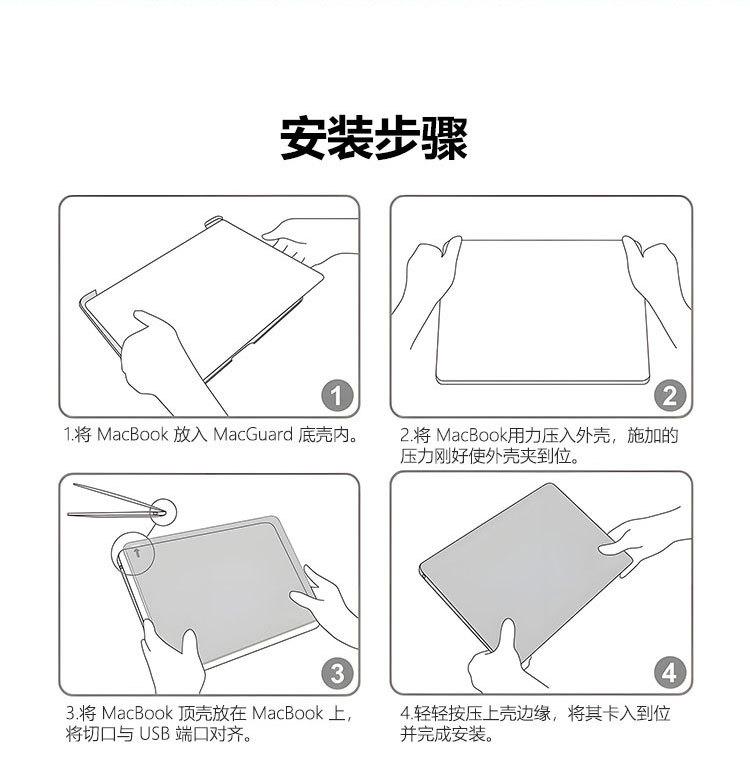 安装步骤

1

1.将 MacBook 放入 MacGuard 底壳内。

2

2.将 MacBook用力压入外壳，施加的压力刚好使外壳夹到位。

3

3.将 MacBook 顶壳放在 MacBook 上，将切口与 USB 端口对齐。

4

4.轻轻按压上壳边缘，将其卡入到位并完成安装。