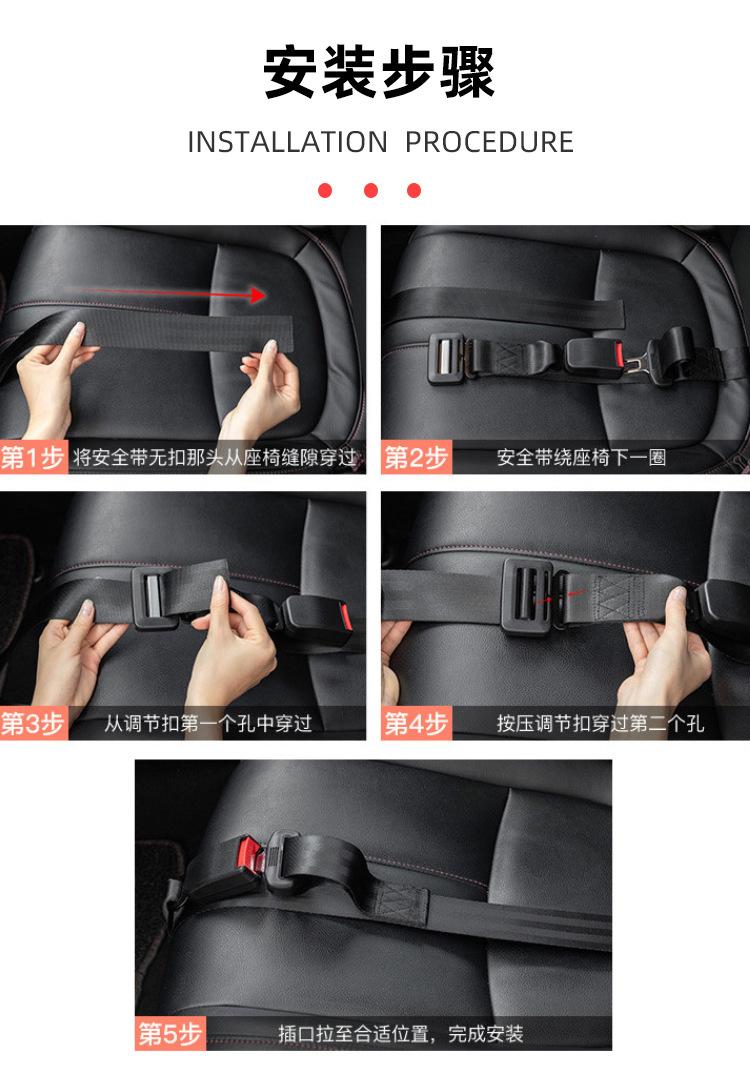 安装步骤

INSTALLATION PROCEDURE

第1步 将安全带无扣那头从座椅缝隙穿过

第2步 安全带绕座椅下一圈

第3步 从调节扣第一个孔中穿过

第4步 按压调节扣穿过第二个孔

第5步 插口拉至合适位置，完成安装