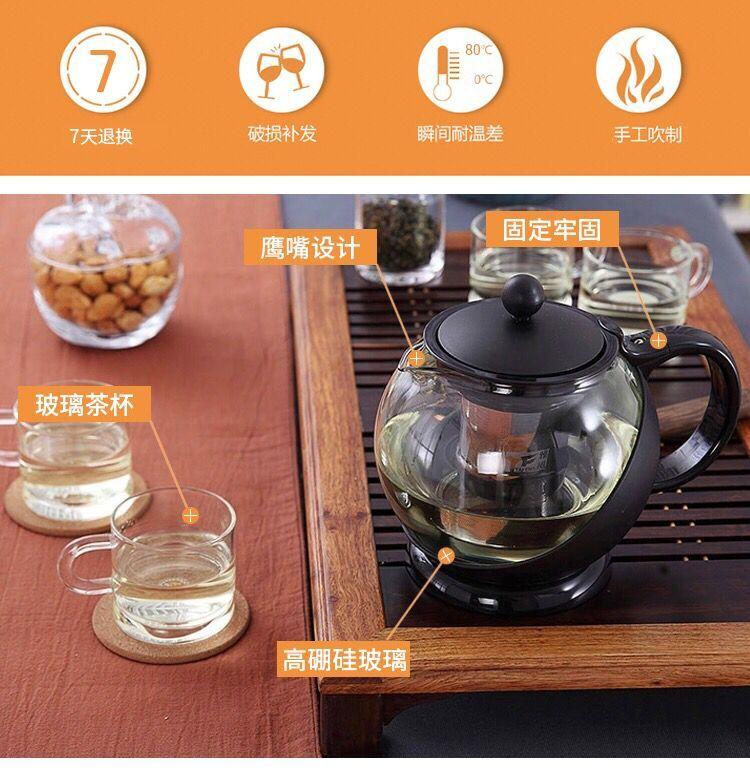 7

7天退换

破损补发

80℃

0℃

瞬间耐温差

手工吹制

鹰嘴设计

固定牢固

玻璃茶杯

高硼硅玻璃