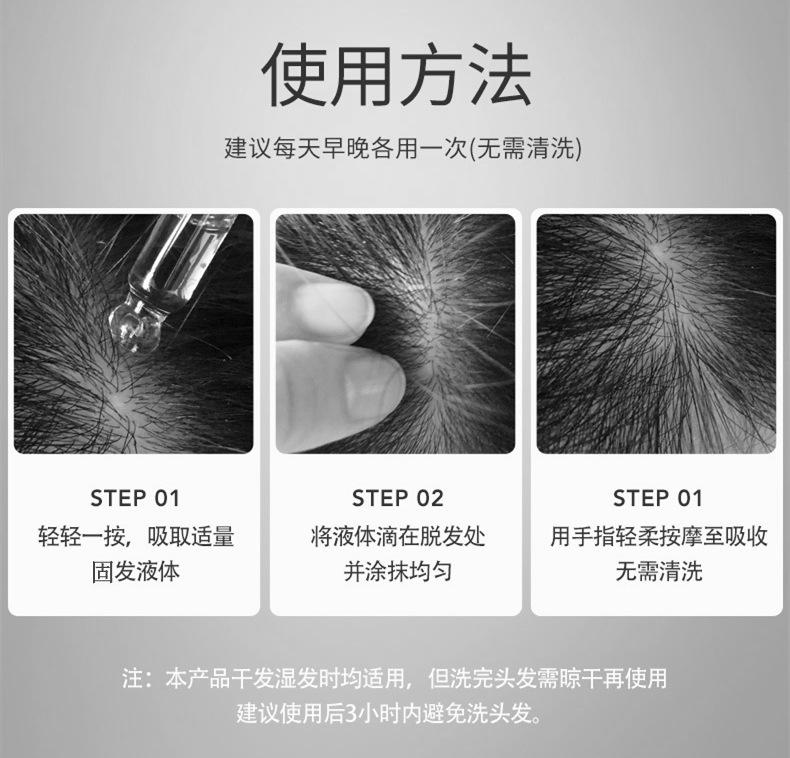 使用方法

建议每天早晚各用一次(无需清洗)

STEP 01

轻轻一按，吸取适量固发液体

STEP 02

将液体滴在脱发处并涂抹均匀

STEP 01

用手指轻柔按摩至吸收无需清洗

注：本产品干发湿发时均适用，但洗完头发需晾干再使用
建议使用后3小时内避免洗头发。