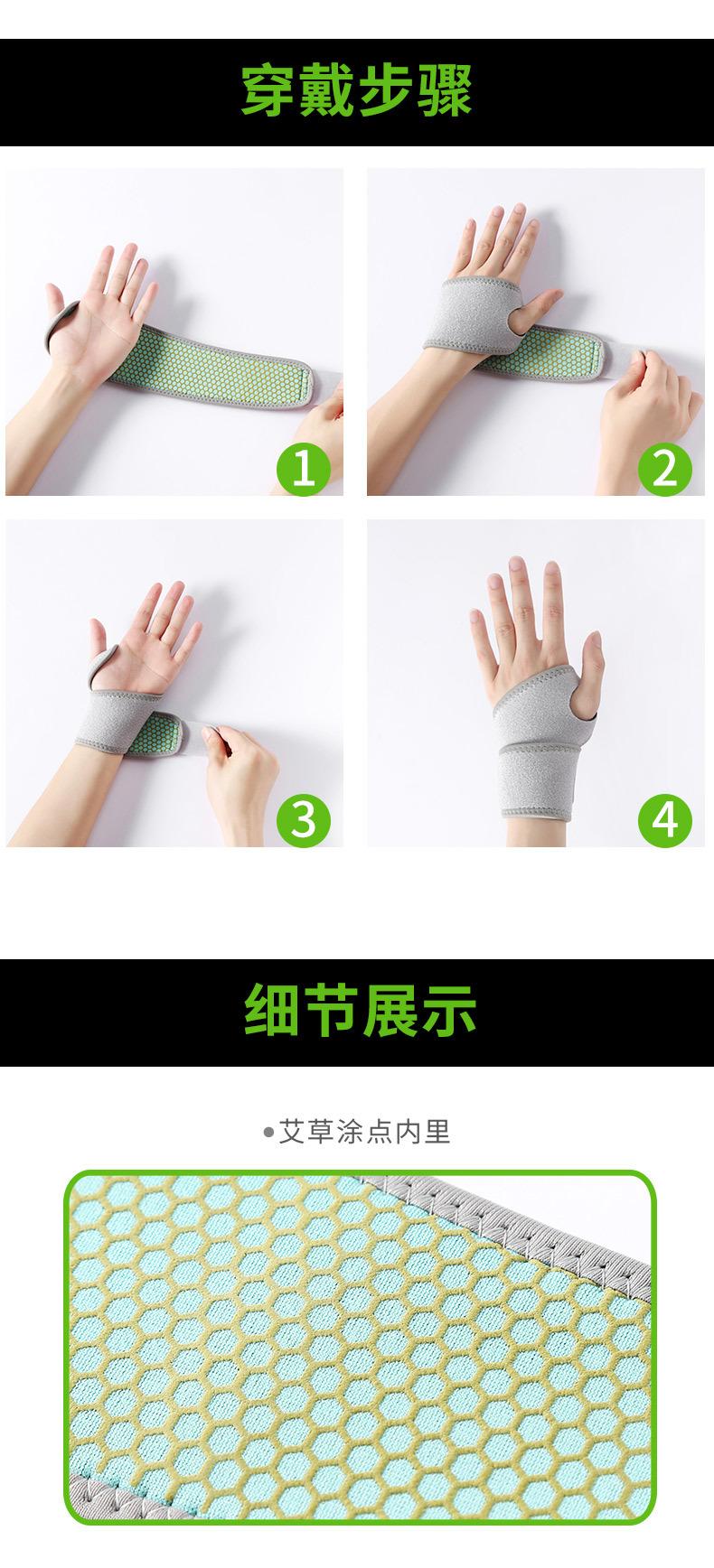 穿戴步骤

1

2

3

4

细节展示

•艾草涂点内里