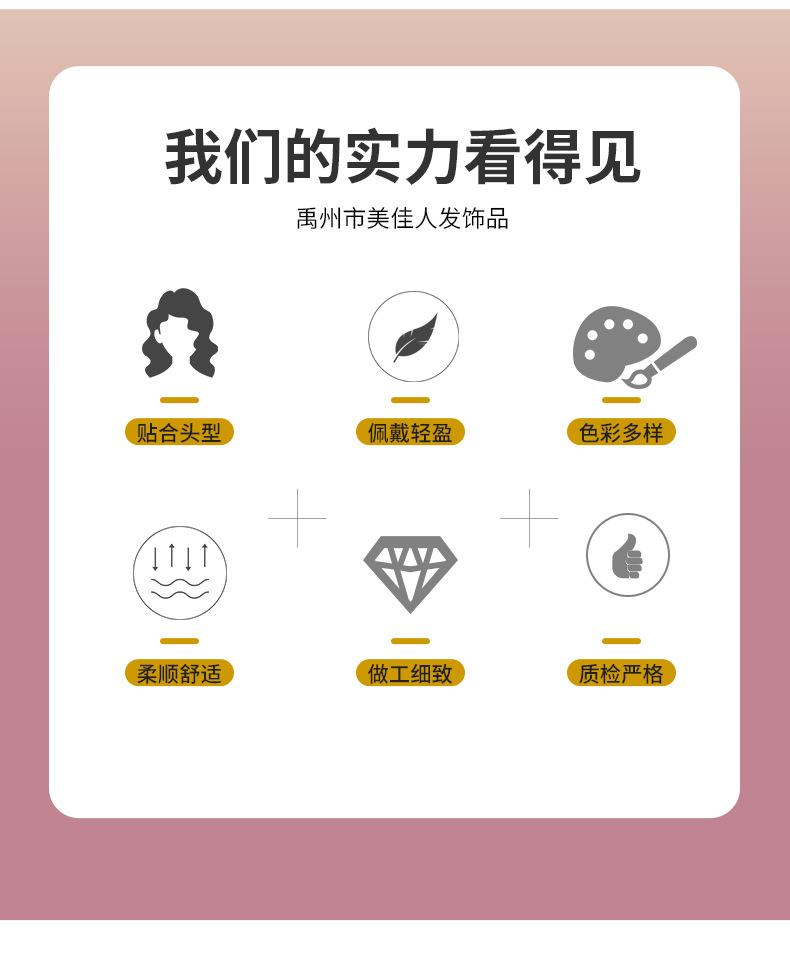 我们的实力看得见

禹州市美佳人发饰品

贴合头型

佩戴轻盈

色彩多样

柔顺舒适

做工细致

质检严格