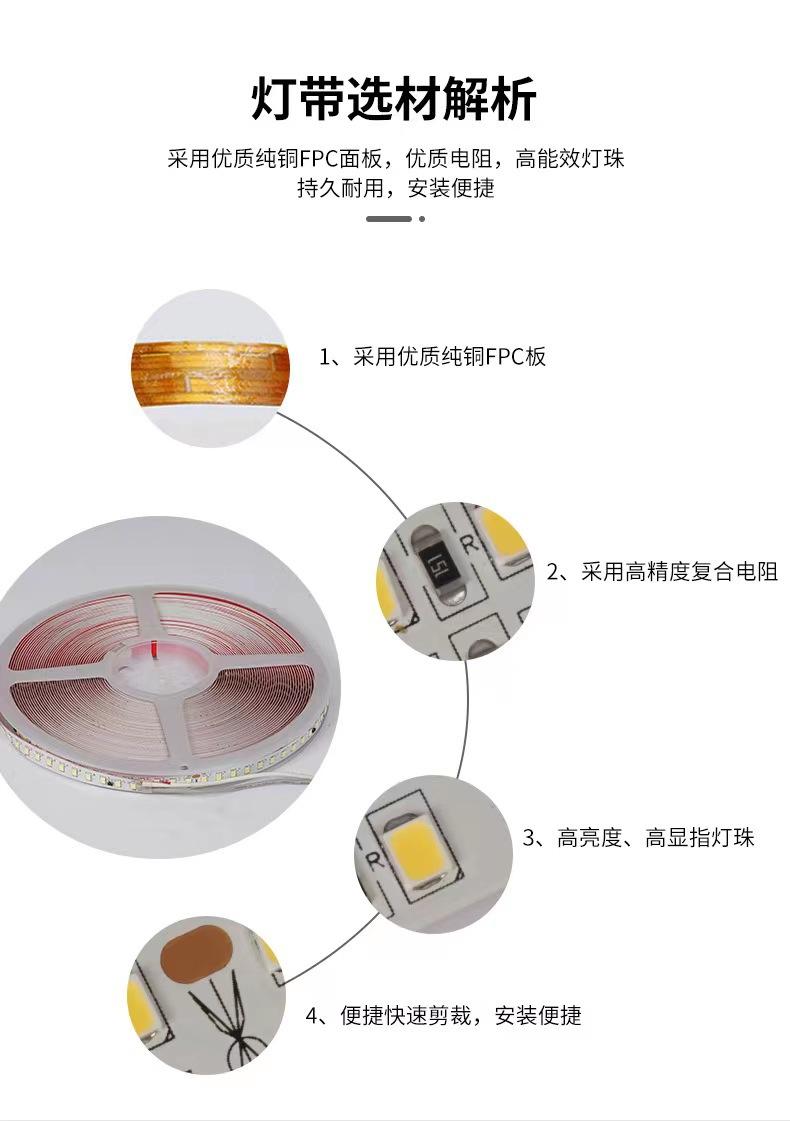 灯带选材解析

采用优质纯铜FPC面板，优质电阻，高能效灯珠
持久耐用，安装便捷

1、采用优质纯铜FPC板

R
151

2、采用高精度复合电阻

R

3、高亮度、高显指灯珠

4、便捷快速剪裁，安装便捷