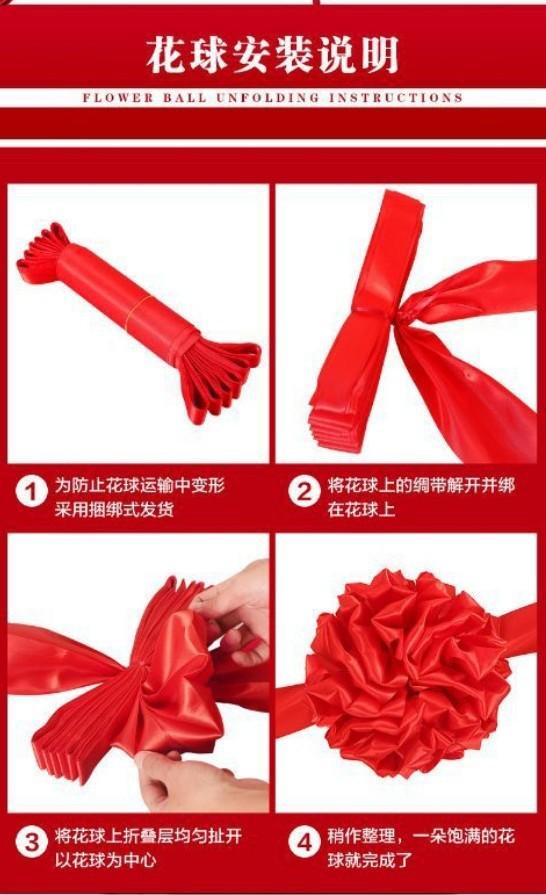 花球安装说明

FLOWER BALL UNFOLDING INSTRUCTIONS

1 为防止花球运输中变形采用捆绑式发货

2 将花球上的绸带解开并绑在花球上

3 将花球上折叠层均匀扯开以花球为中心

4 稍作整理，一朵饱满的花球就完成了