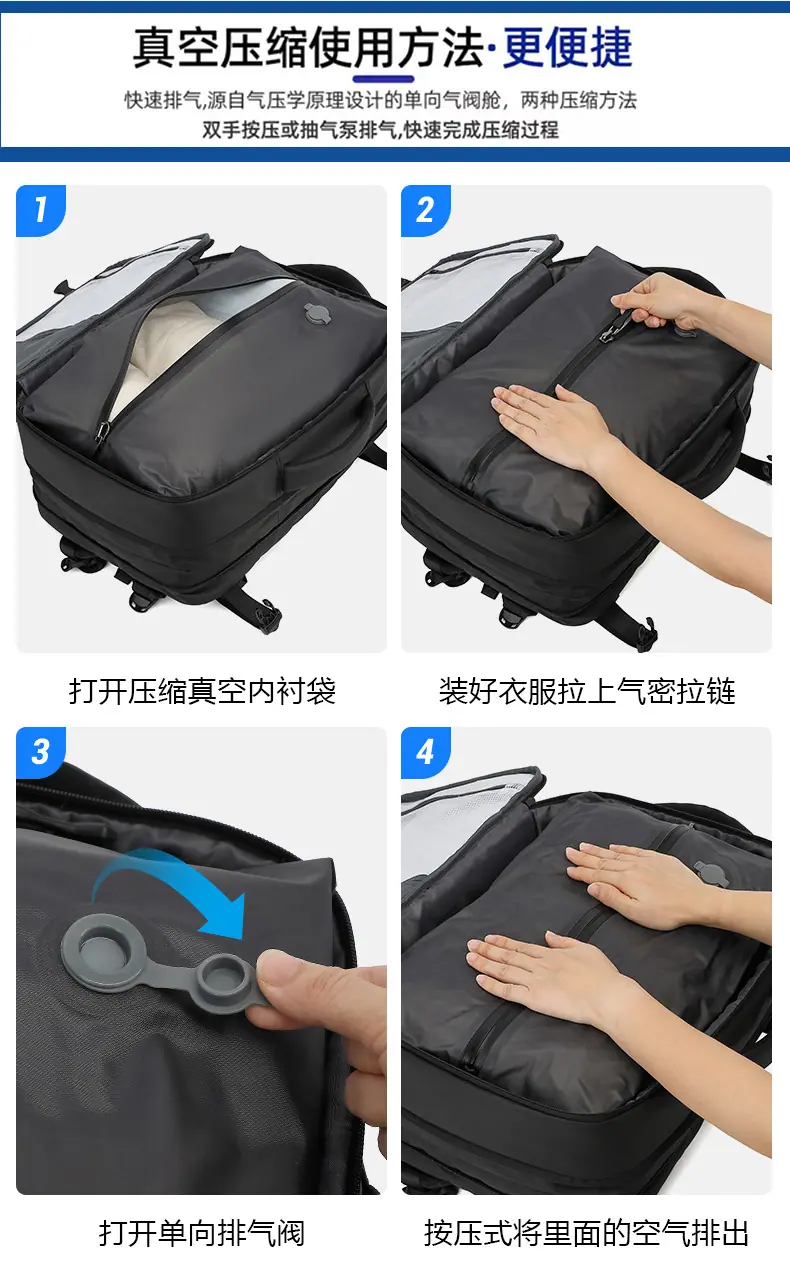 真空压缩使用方法·更便捷

快速排气,源自气压学原理设计的单向气阀舱，两种压缩方法
双手按压或抽气泵排气,快速完成压缩过程

1

打开压缩真空内衬袋

2

装好衣服拉上气密拉链

3

打开单向排气阀

4

按压式将里面的空气排出