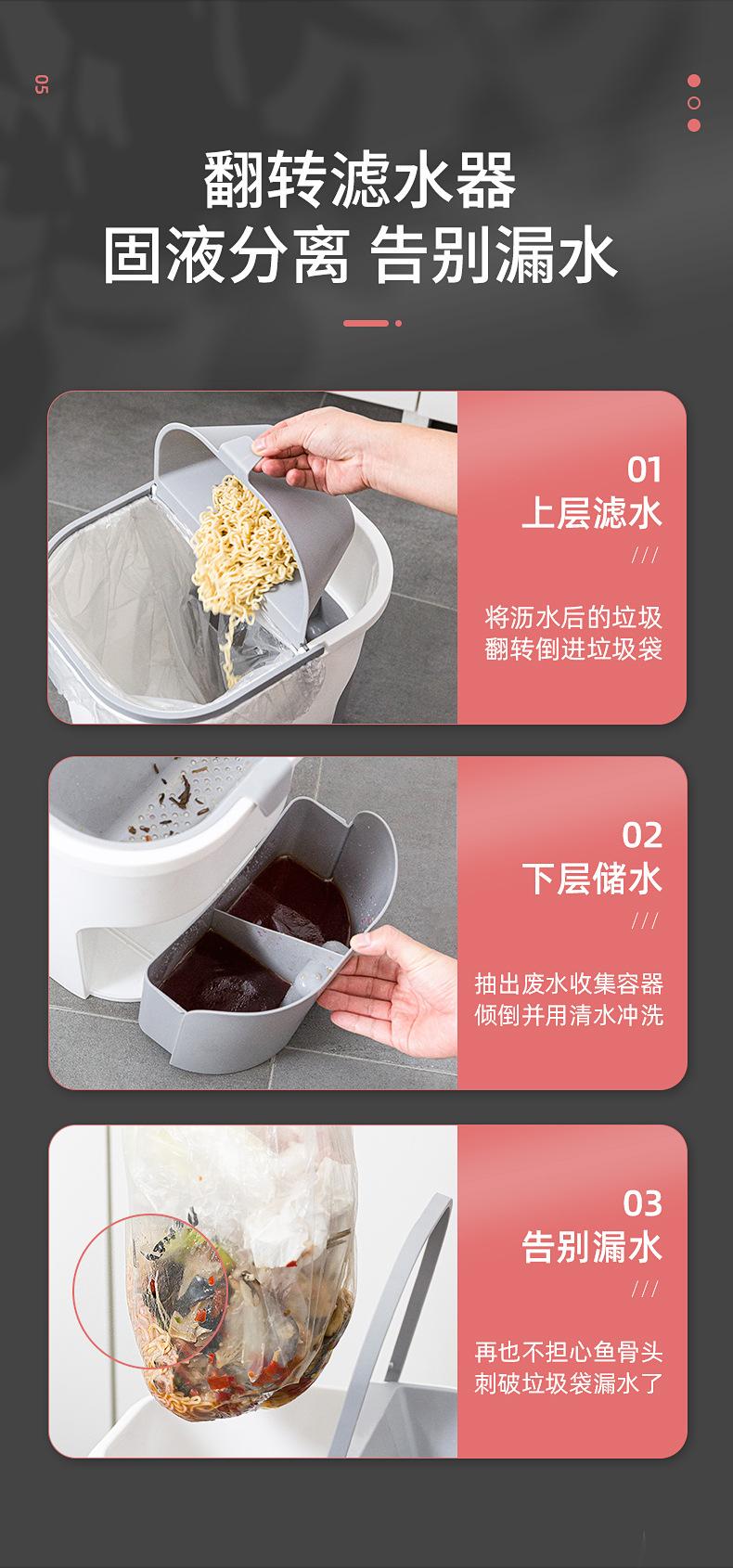 05

翻转滤水器
固液分离 告别漏水

01
上层滤水
///
将沥水后的垃圾
翻转倒进垃圾袋

02
下层储水
///
抽出废水收集容器
倾倒并用清水冲洗

03
告别漏水
///
再也不担心鱼骨头
刺破垃圾袋漏水了