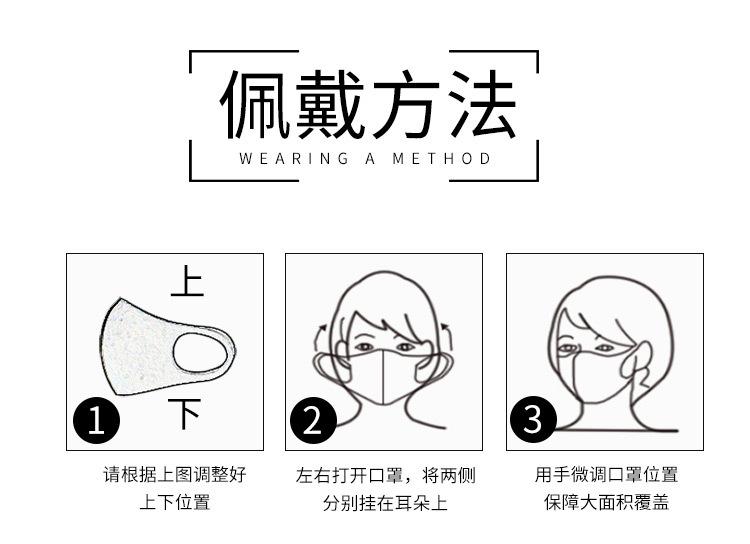 佩戴方法
WEARING A METHOD

上
下
1
请根据上图调整好上下位置

2
左右打开口罩，将两侧分别挂在耳朵上

3
用手微调口罩位置保障大面积覆盖