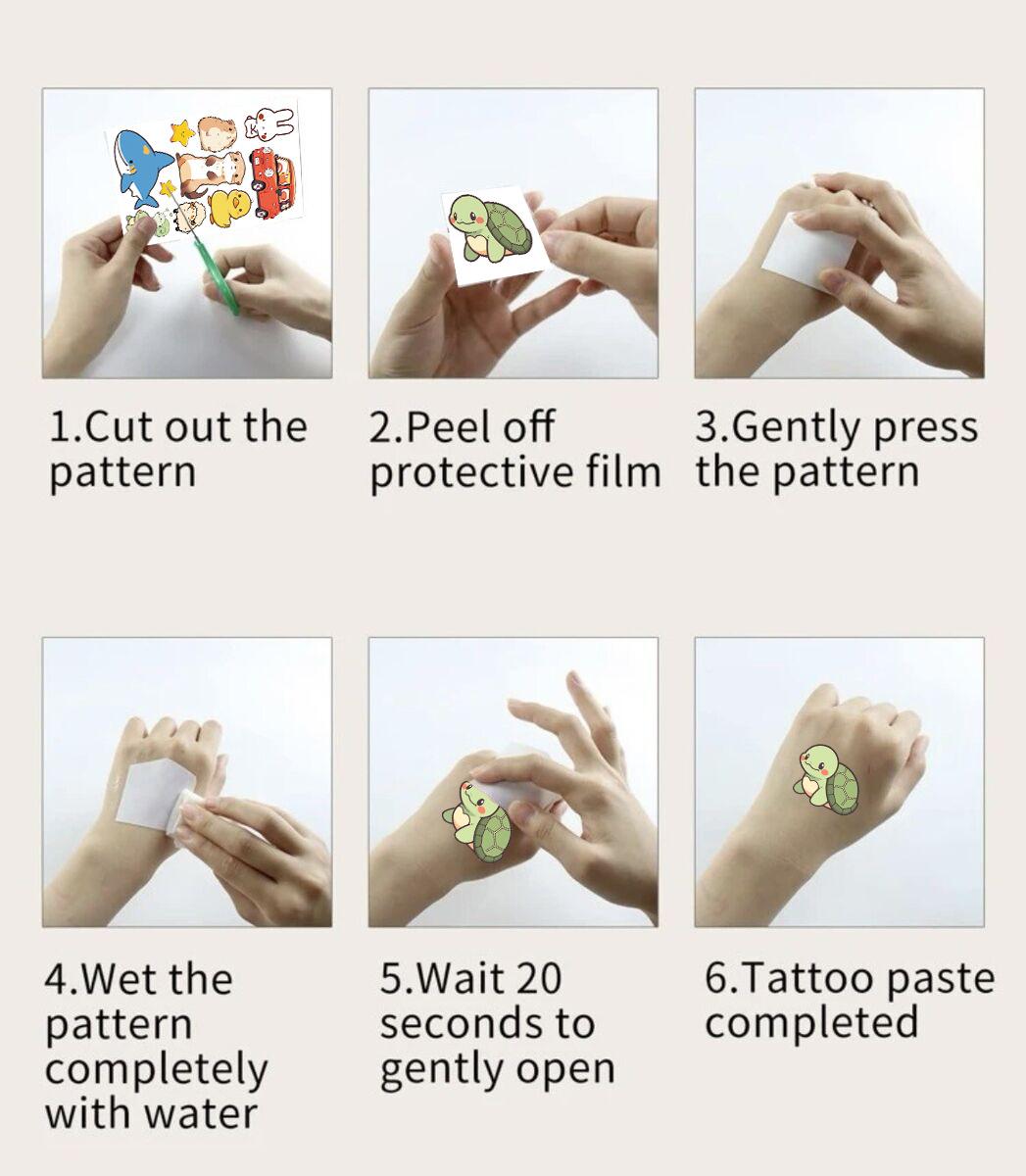 1.Cut out the pattern

2.Peel off protective film

3.Gently press the pattern

4.Wet the pattern completely with water

5.Wait 20 seconds to gently open

6.Tattoo paste completed