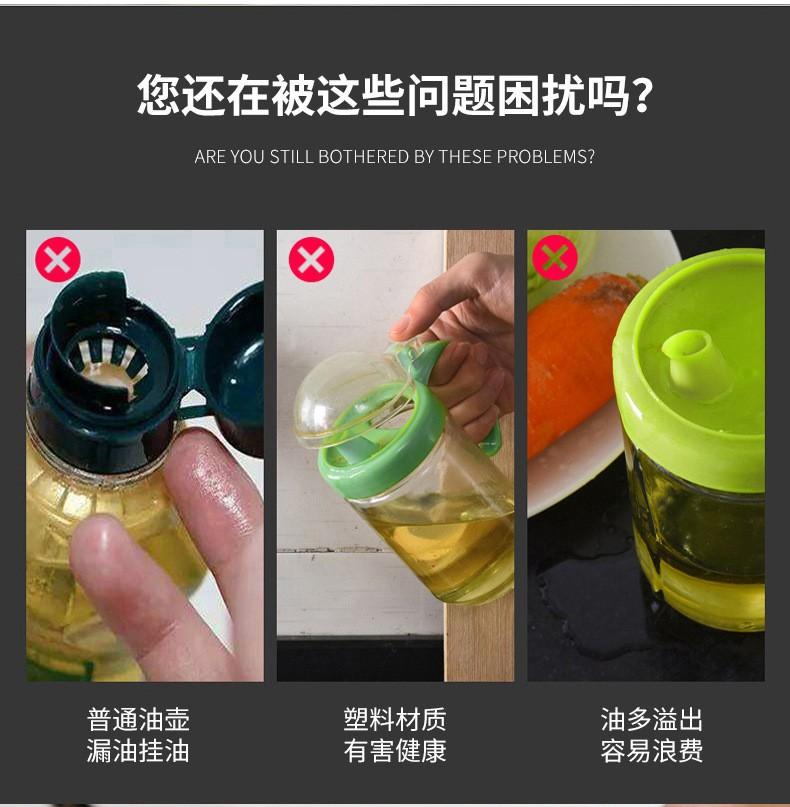 您还在被这些问题困扰吗？

ARE YOU STILL BOTHERED BY THESE PROBLEMS?

普通油壶
漏油挂油

塑料材质
有害健康

油多溢出
容易浪费