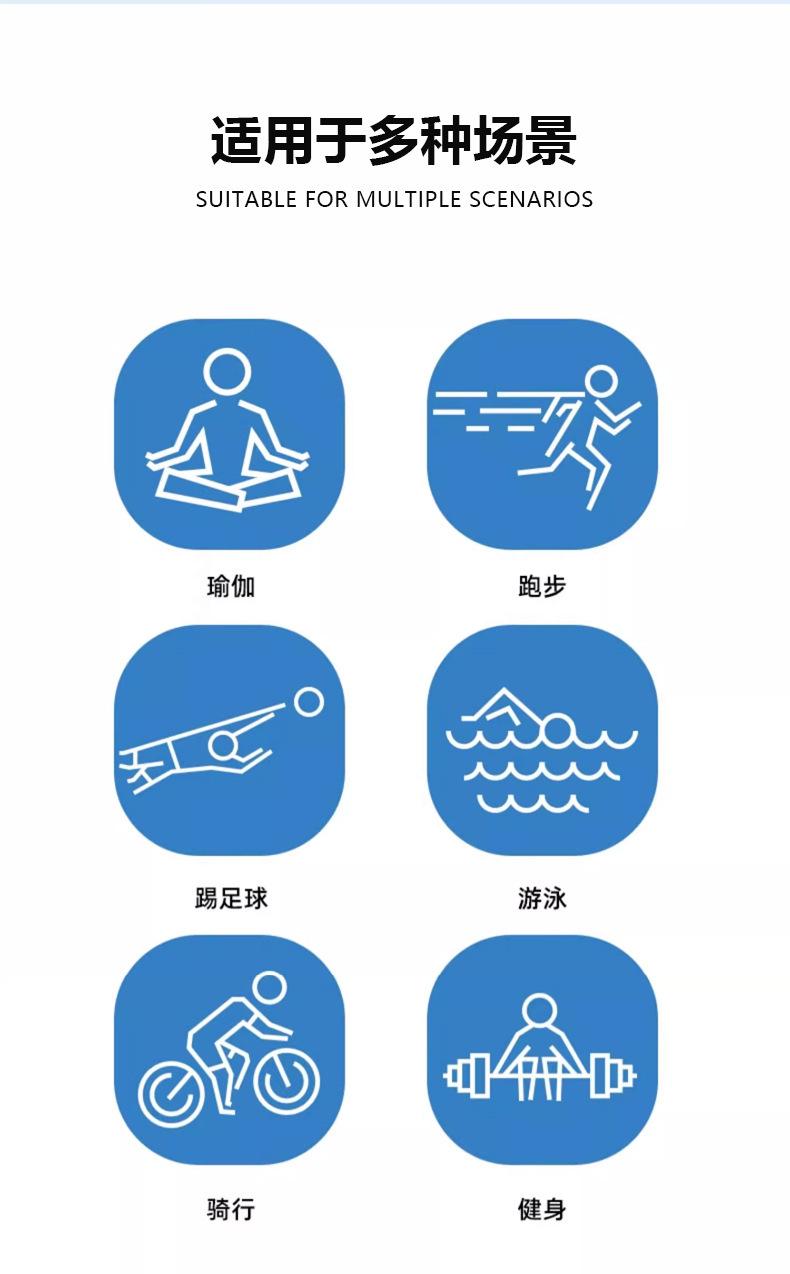 适用于多种场景

SUITABLE FOR MULTIPLE SCENARIOS

瑜伽

跑步

踢足球

游泳

骑行

健身