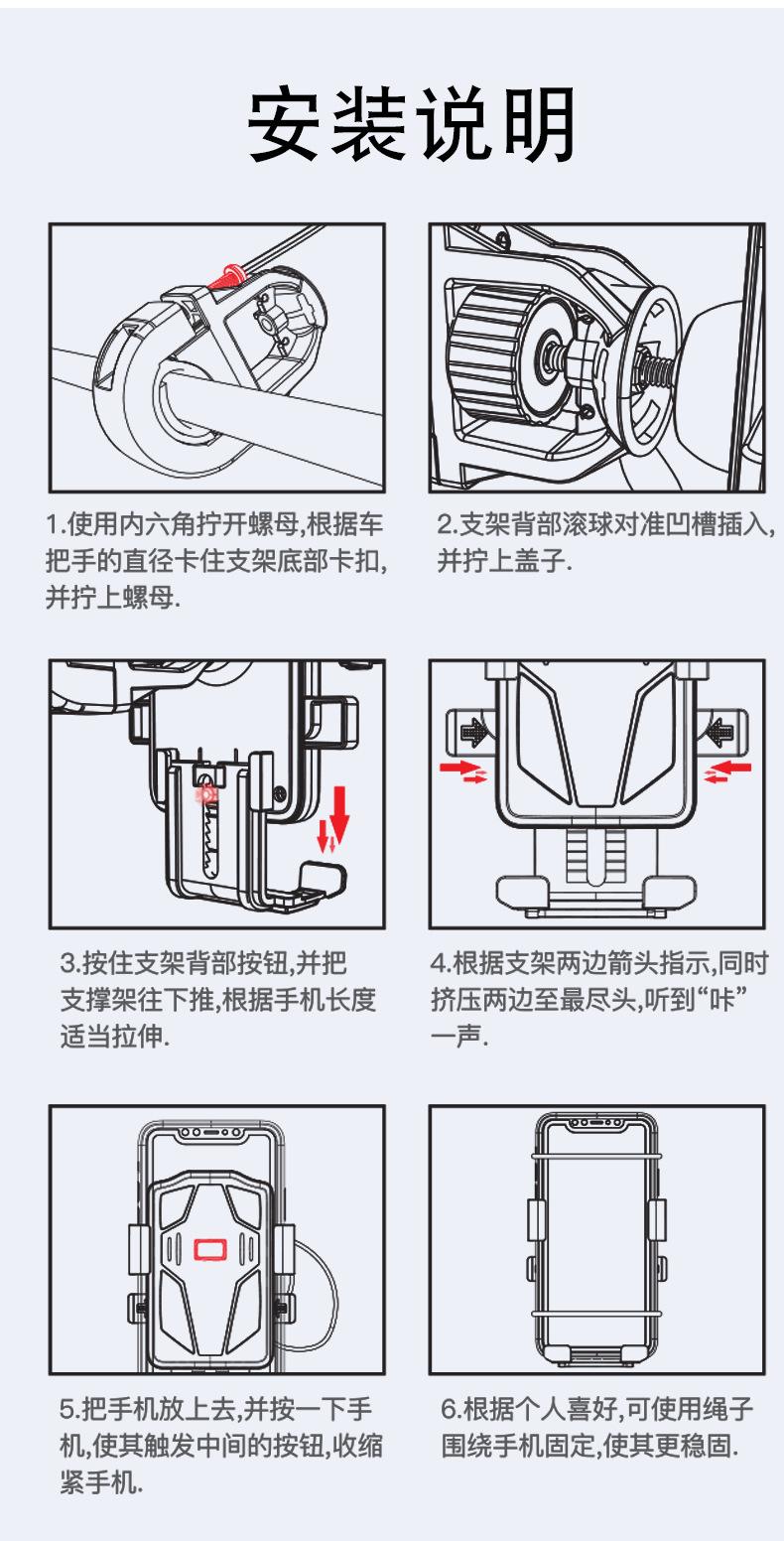 安装说明

1.使用内六角拧开螺母,根据车把手的直径卡住支架底部卡扣,并拧上螺母.

2.支架背部滚球对准凹槽插入,并拧上盖子.

3.按住支架背部按钮,并把支撑架往下推,根据手机长度适当拉伸.

4.根据支架两边箭头指示,同时挤压两边至最尽头,听到“咔”一声.

5.把手机放上去,并按一下手机,使其触发中间的按钮,收缩紧手机.

6.根据个人喜好,可使用绳子围绕手机固定,使其更稳固.