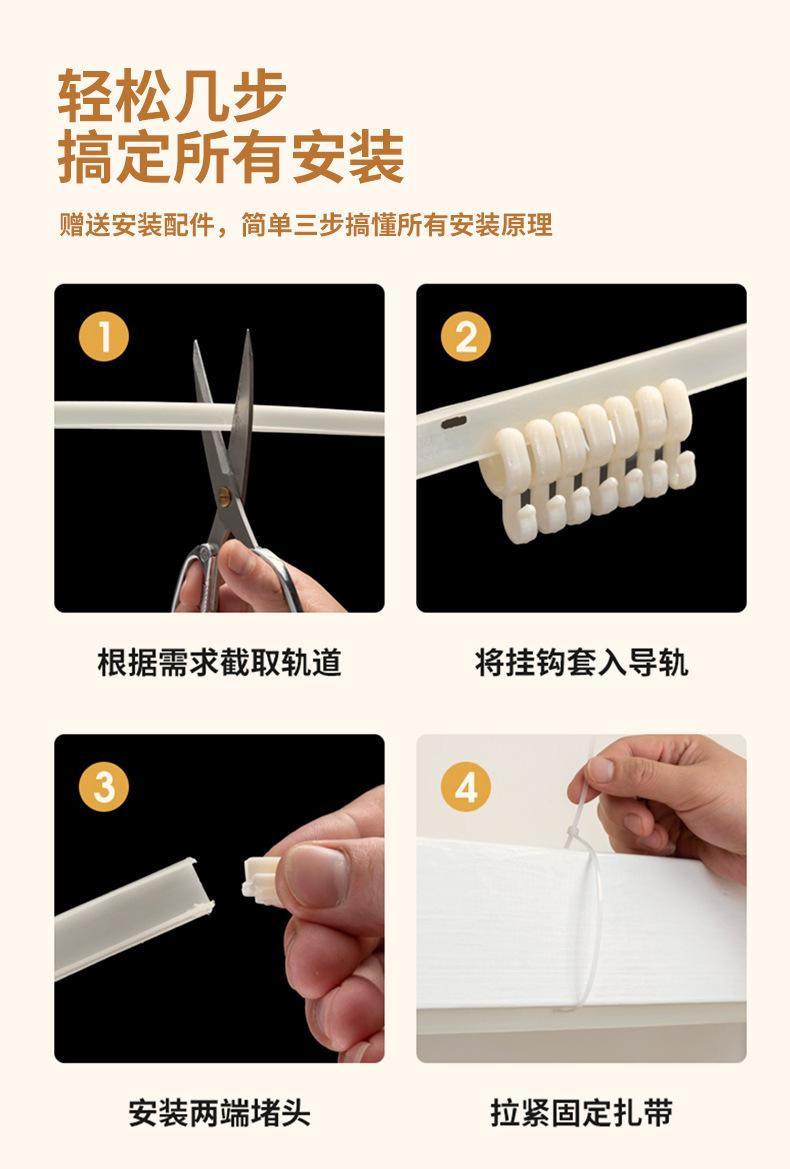 轻松几步
搞定所有安装

赠送安装配件，简单三步搞懂所有安装原理

1

根据需求截取轨道

2

将挂钩套入导轨

3

安装两端堵头

4

拉紧固定扎带