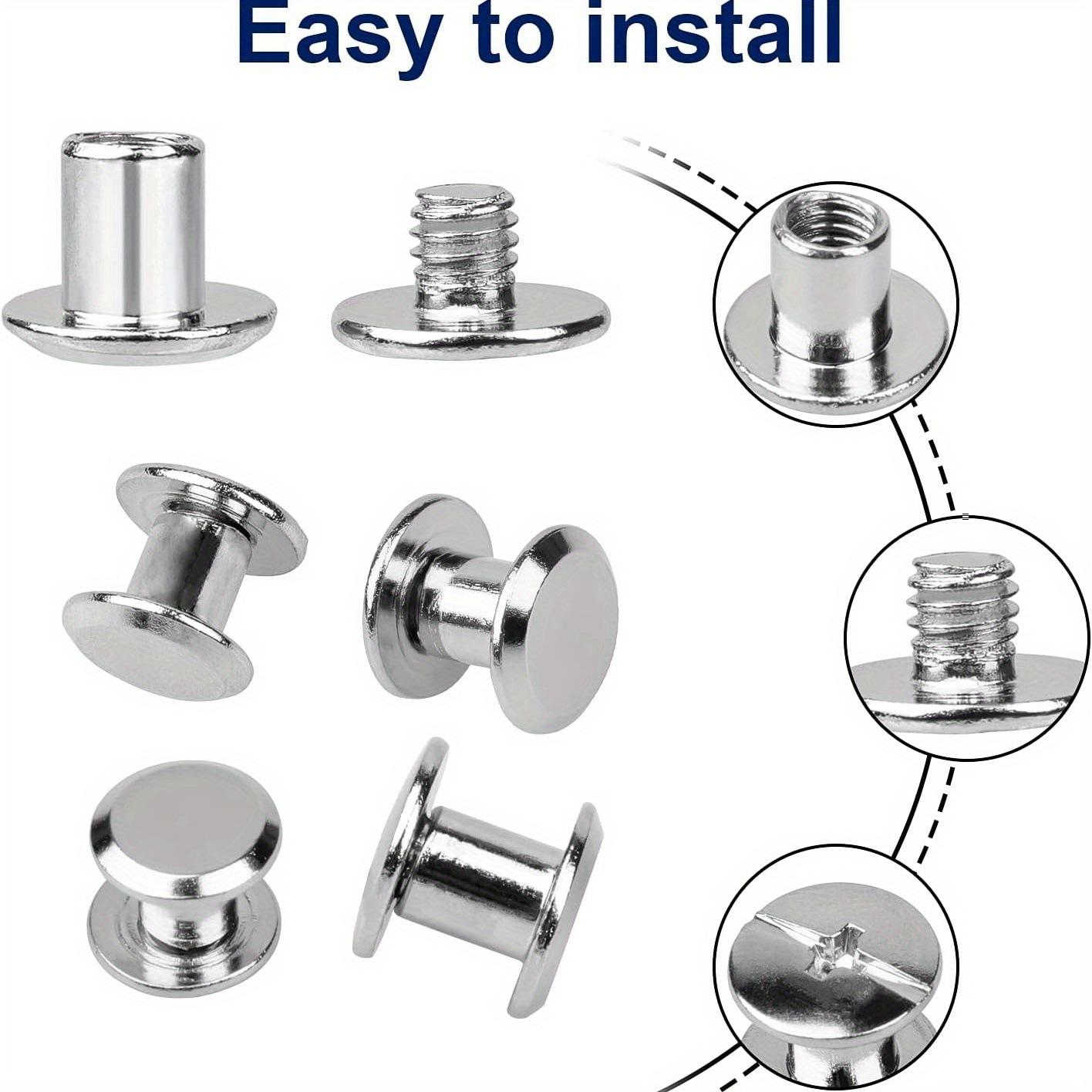 Easy to install