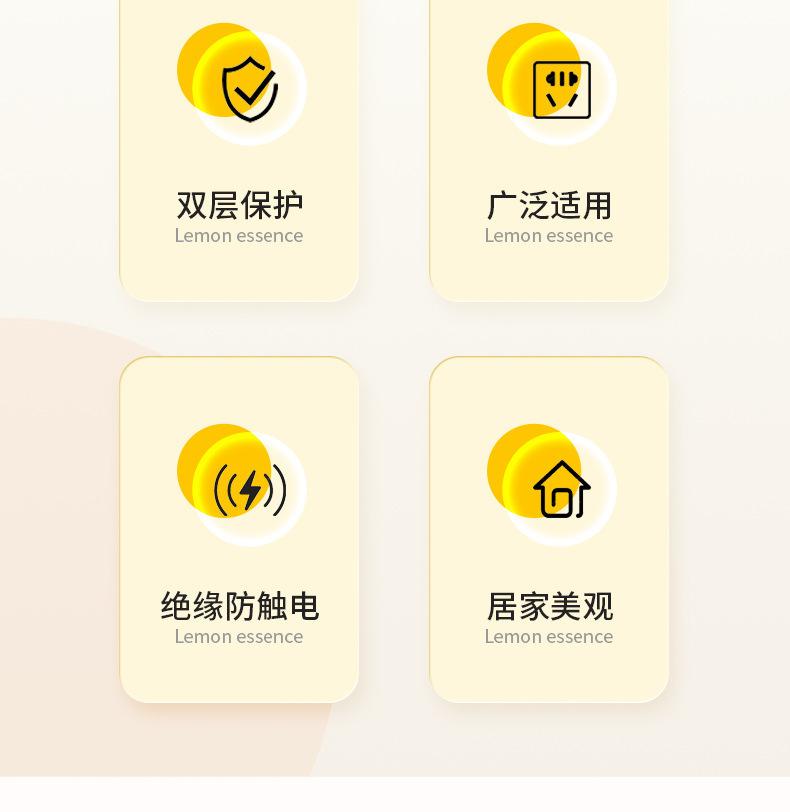 双层保护
Lemon essence

广泛适用
Lemon essence

绝缘防触电
Lemon essence

居家美观
Lemon essence