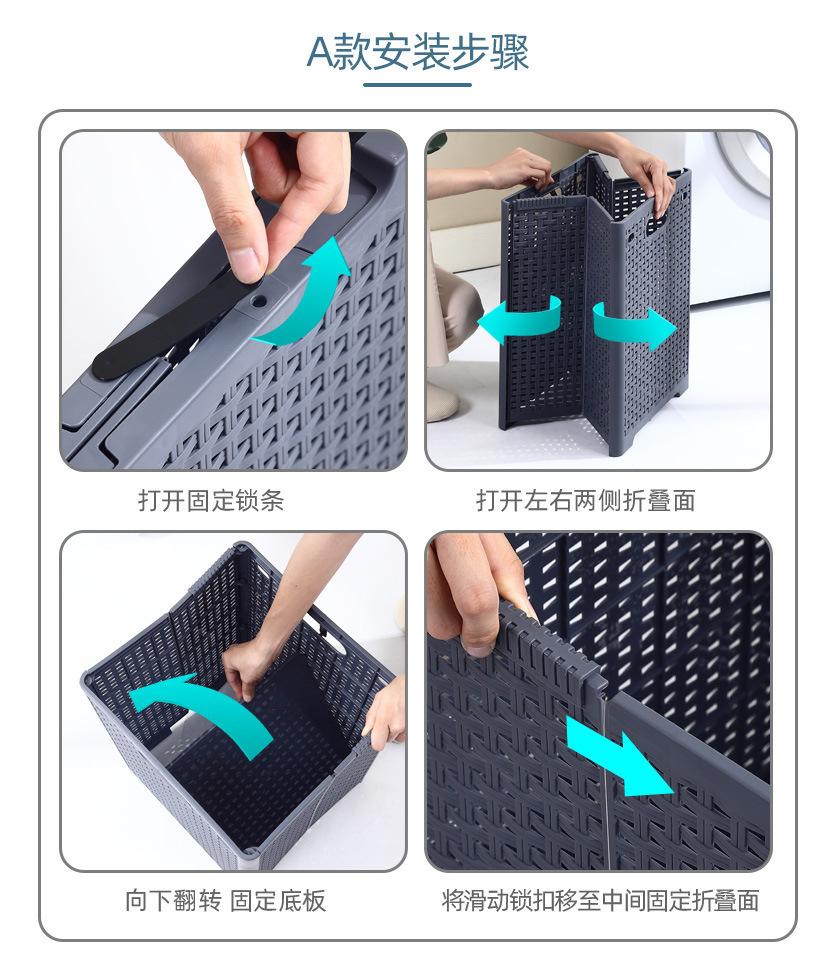 A款安装步骤

打开固定锁条

打开左右两侧折叠面

向下翻转 固定底板

将滑动锁扣移至中间固定折叠面