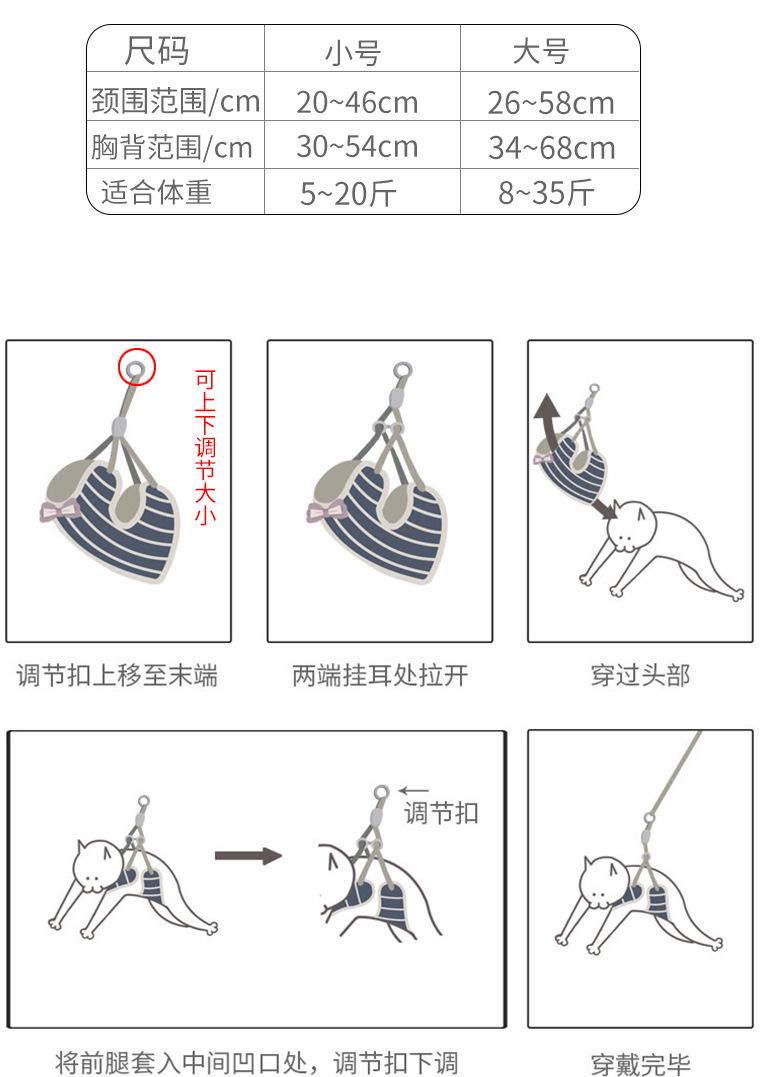 | 尺码 | 小号 | 大号 |
|---|---|---|
| 颈围范围/cm | 20~46cm | 26~58cm |
| 胸背范围/cm | 30~54cm | 34~68cm |
| 适合体重 | 5~20斤 | 8~35斤 |

可上下调节大小

调节扣上移至末端

两端挂耳处拉开

穿过头部

调节扣

将前腿套入中间凹口处，调节扣下调

穿戴完毕