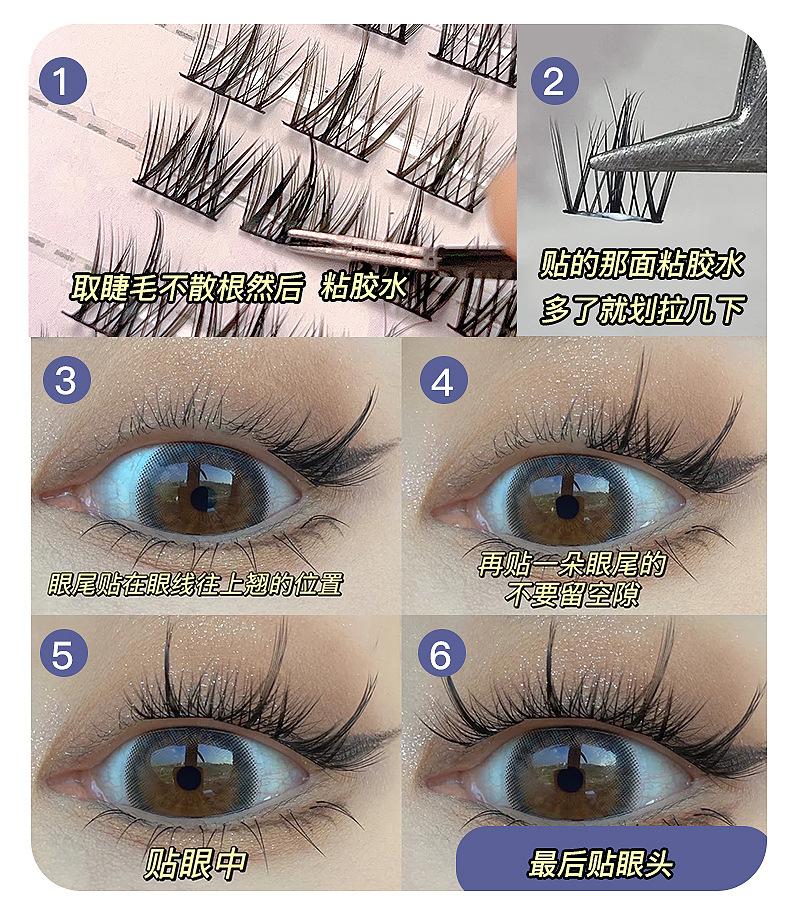 1
取睫毛不散根然后 粘胶水

2
贴的那面粘胶水
多了就划拉几下

3
眼尾贴在眼线往上翘的位置

4
再贴一朵眼尾的
不要留空隙

5
贴眼中

6
最后贴眼头