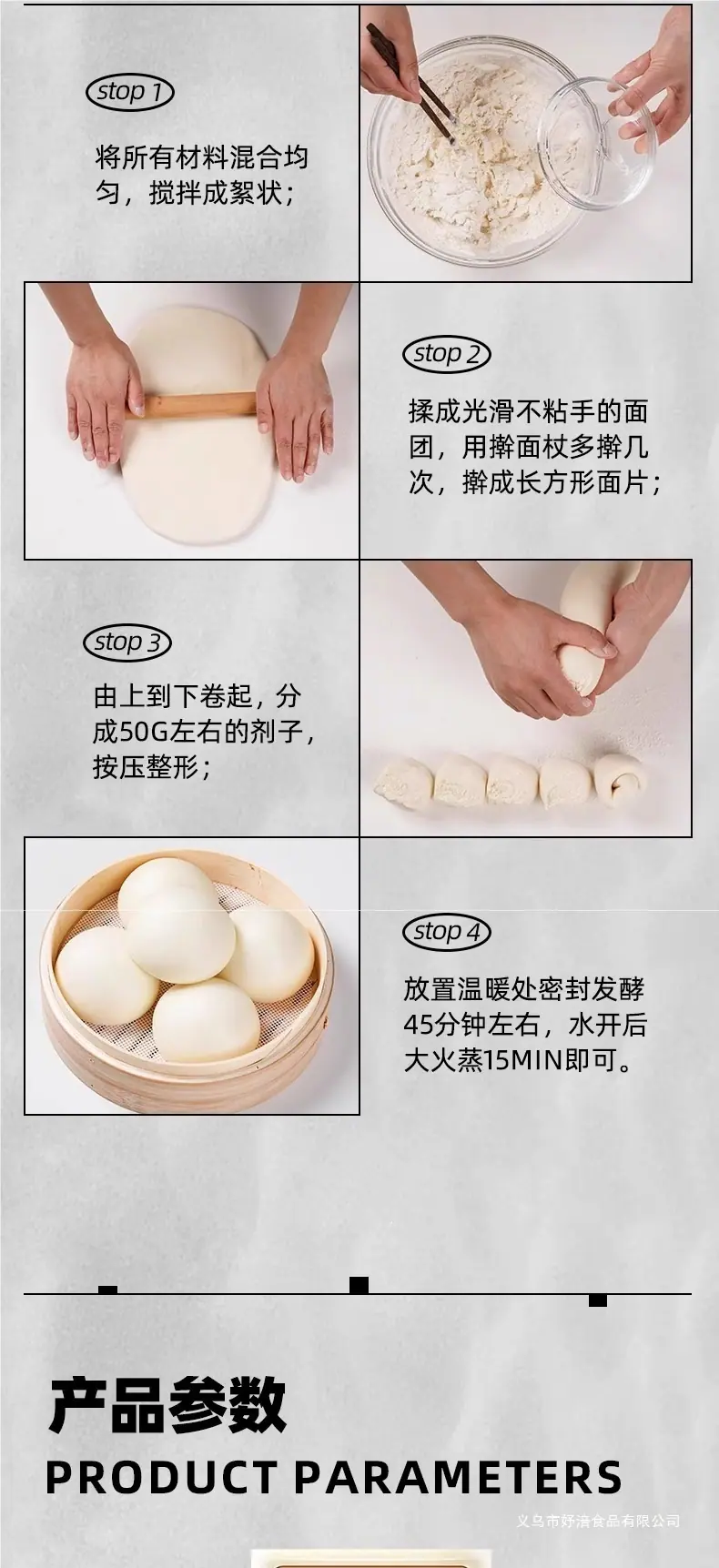 stop 1

将所有材料混合均匀，搅拌成絮状；

stop 2

揉成光滑不粘手的面团，用擀面杖多擀几次，擀成长方形面片；

stop 3

由上到下卷起，分成50G左右的剂子，按压整形；

stop 4

放置温暖处密封发酵45分钟左右，水开后大火蒸15MIN即可。

产品参数

PRODUCT PARAMETERS

义乌市舒洁食品有限公司