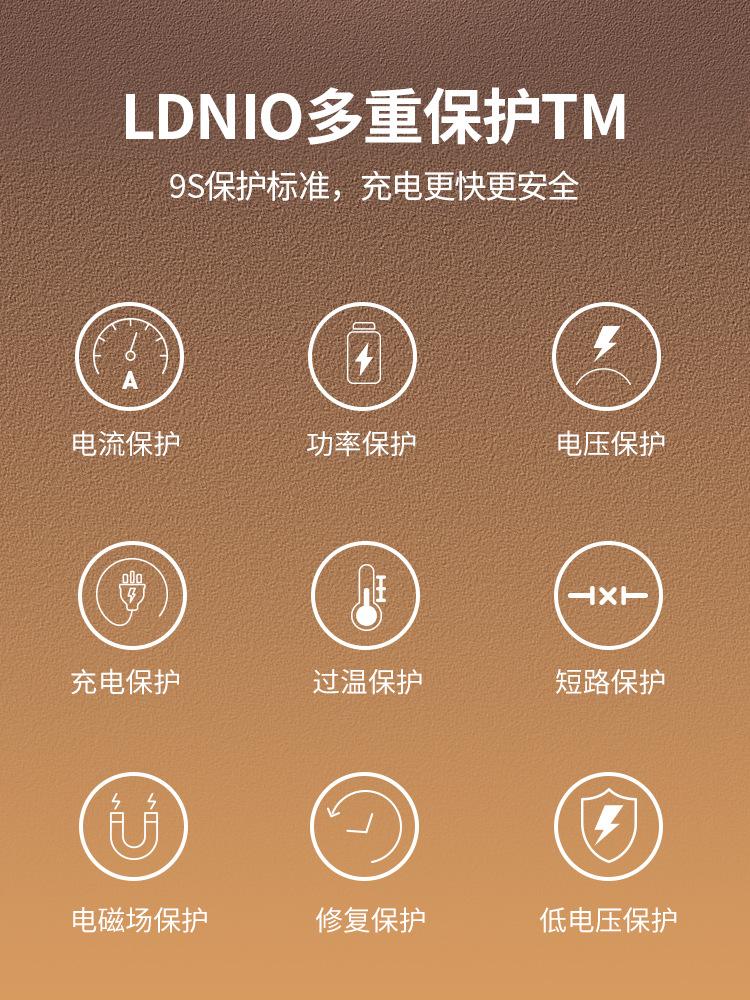 LDNIO多重保护TM

9S保护标准，充电更快更安全

A

电流保护

功率保护

电压保护

充电保护

过温保护

短路保护

电磁场保护

修复保护

低电压保护