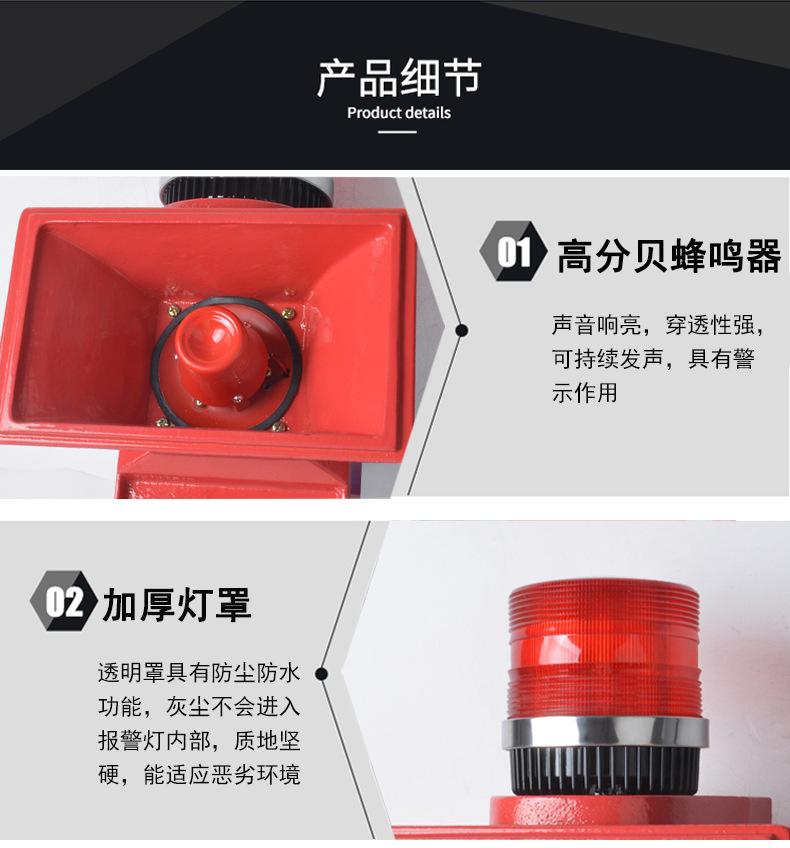 产品细节
Product details

01 高分贝蜂鸣器

声音响亮，穿透性强，可持续发声，具有警示作用

02 加厚灯罩

透明罩具有防尘防水功能，灰尘不会进入报警灯内部，质地坚硬，能适应恶劣环境