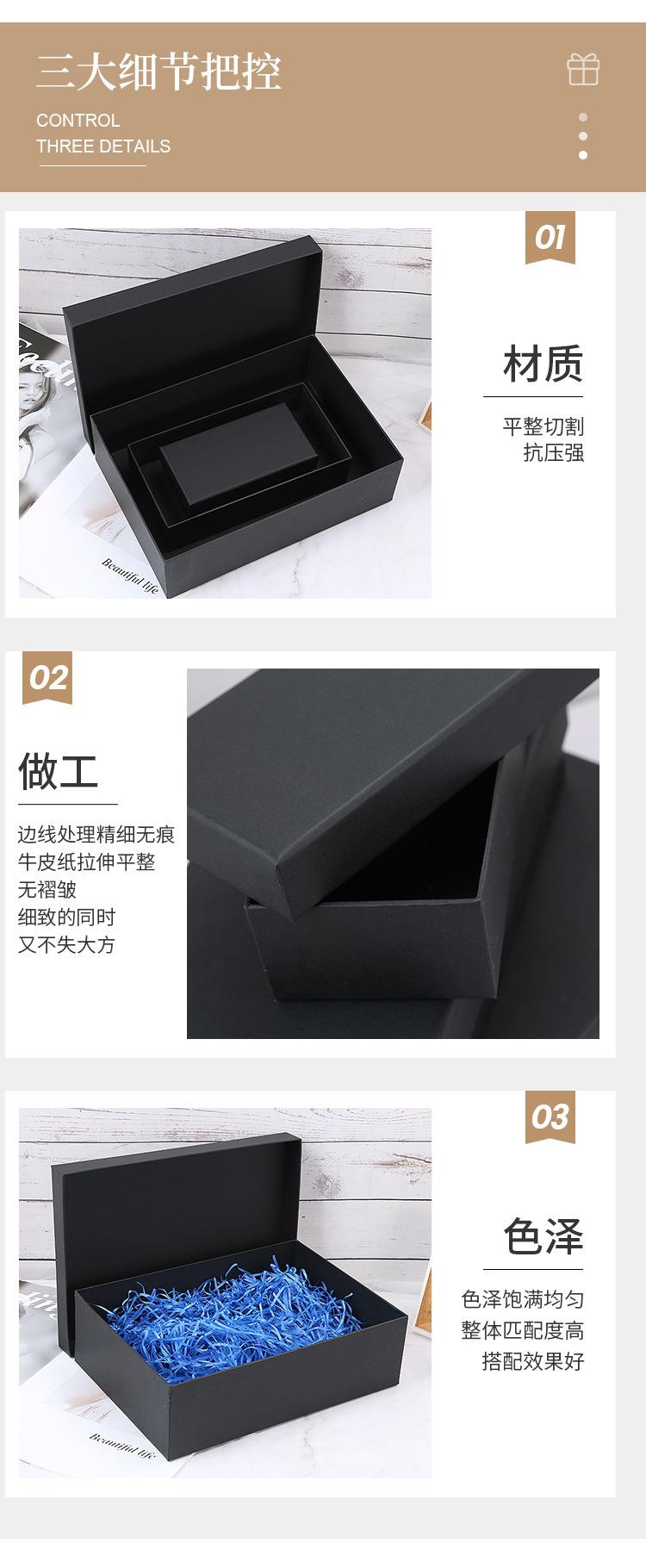 三大细节把控

CONTROL
THREE DETAILS

01

材质

平整切割
抗压强

Beautiful life

02

做工

边线处理精细无痕
牛皮纸拉伸平整
无褶皱
细致的同时
又不失大方

03

色泽

色泽饱满均匀
整体匹配度高
搭配效果好

Beautiful life