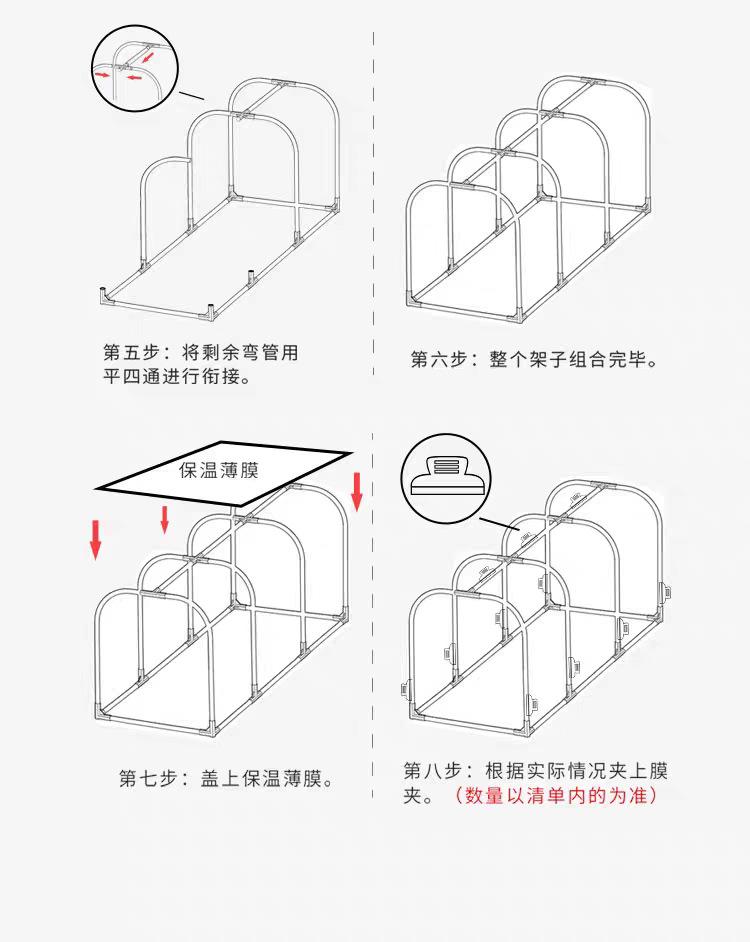 第五步：将剩余弯管用平四通进行衔接。

第六步：整个架子组合完毕。

保温薄膜

第七步：盖上保温薄膜。

第八步：根据实际情况夹上膜夹。（数量以清单内的为准）