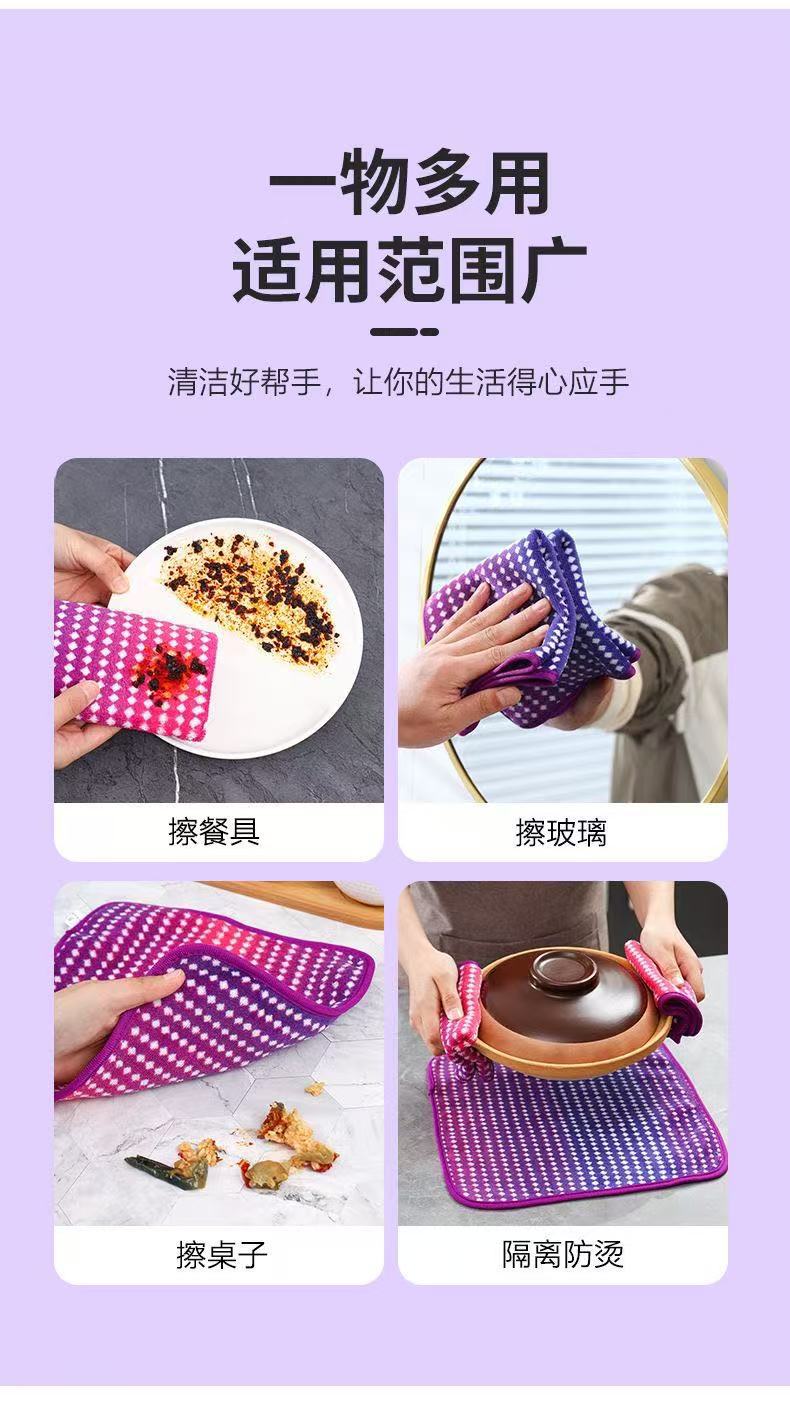 一物多用
适用范围广

清洁好帮手，让你的生活得心应手

擦餐具

擦玻璃

擦桌子

隔离防烫