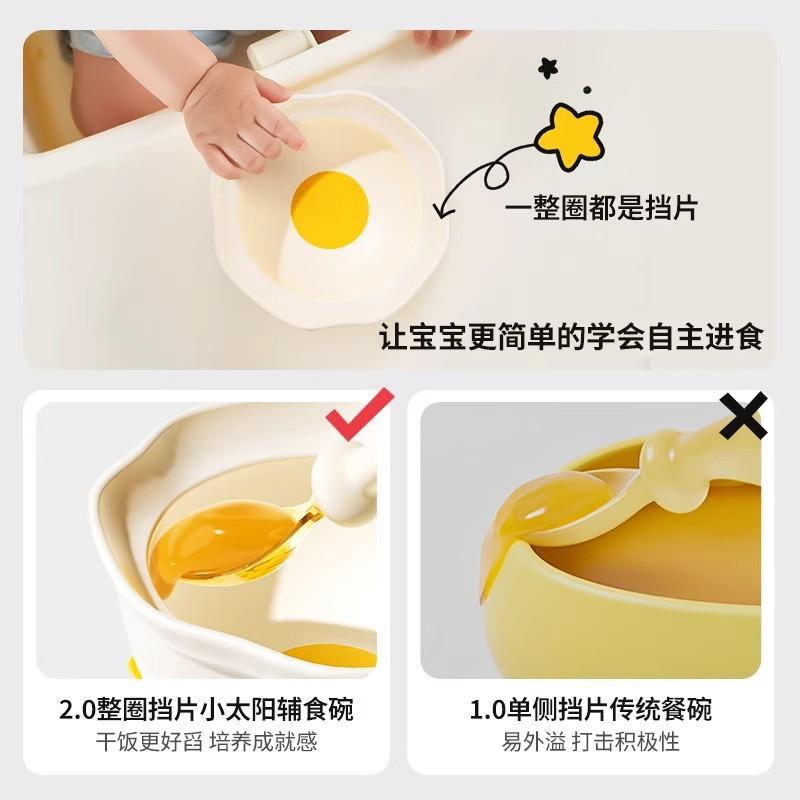 一整圈都是挡片

让宝宝更简单的学会自主进食

2.0整圈挡片小太阳辅食碗
干饭更好舀 培养成就感

1.0单侧挡片传统餐碗
易外溢 打击积极性