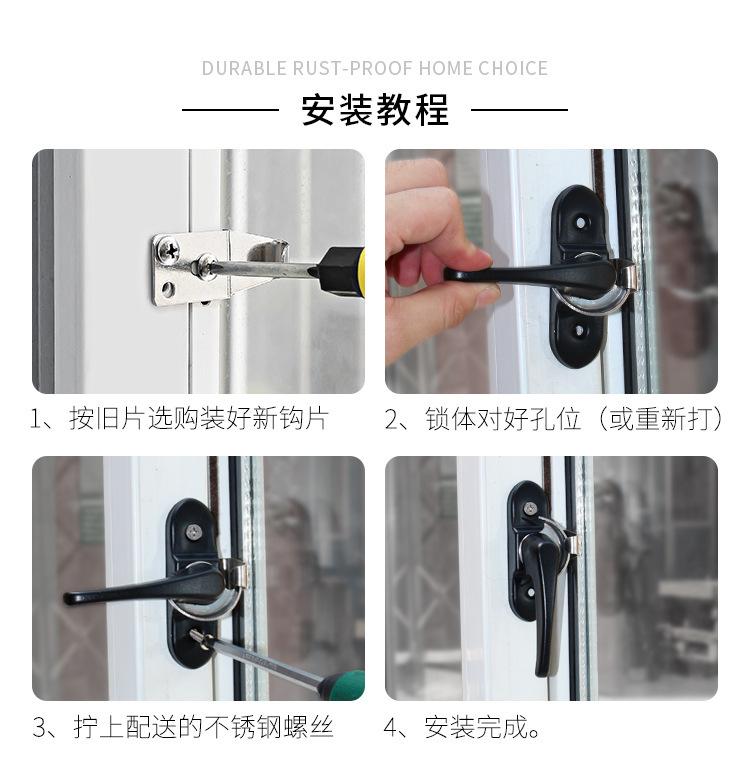 DURABLE RUST-PROOF HOME CHOICE

安装教程

1、按旧片选购装好新钩片

2、锁体对好孔位（或重新打）

3、拧上配送的不锈钢螺丝

4、安装完成。