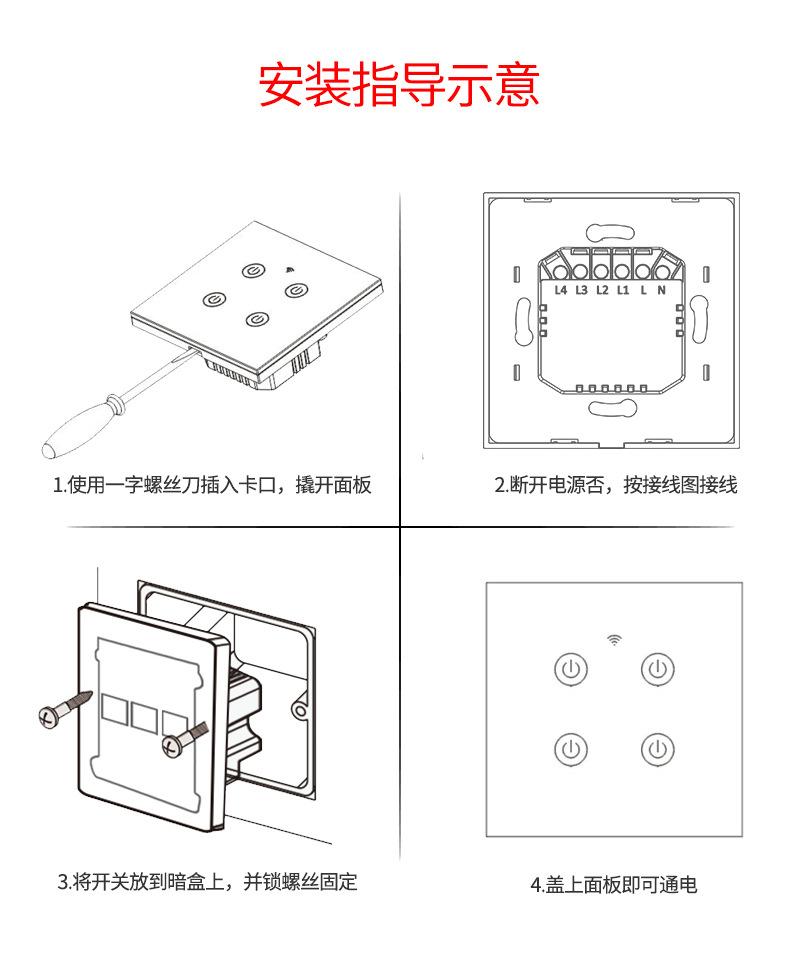 安装指导示意

1.使用一字螺丝刀插入卡口，撬开面板

L4 L3 L2 L1 L N

2.断开电源否，按接线图接线

3.将开关放到暗盒上，并锁螺丝固定

4.盖上面板即可通电