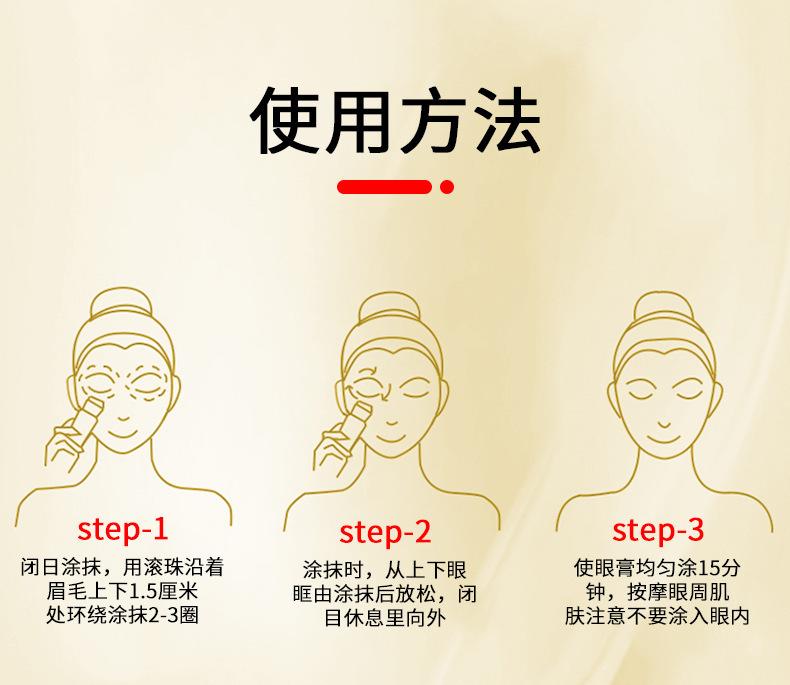 使用方法

step-1
闭日涂抹，用滚珠沿着眉毛上下1.5厘米处环绕涂抹2-3圈

step-2
涂抹时，从上下眼眶由涂抹后放松，闭目休息里向外

step-3
使眼膏均匀涂15分钟，按摩眼周肌肤注意不要涂入眼内