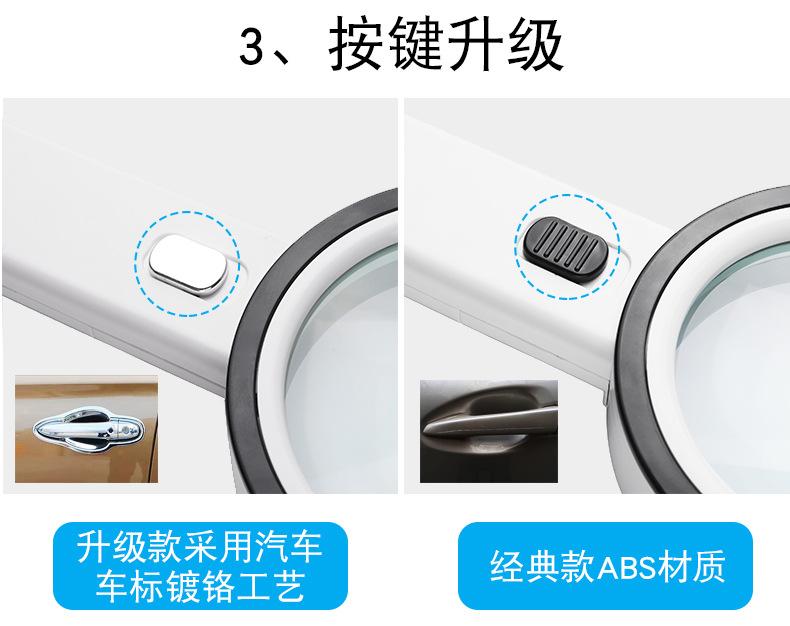 3、按键升级

升级款采用汽车车标镀铬工艺

经典款ABS材质