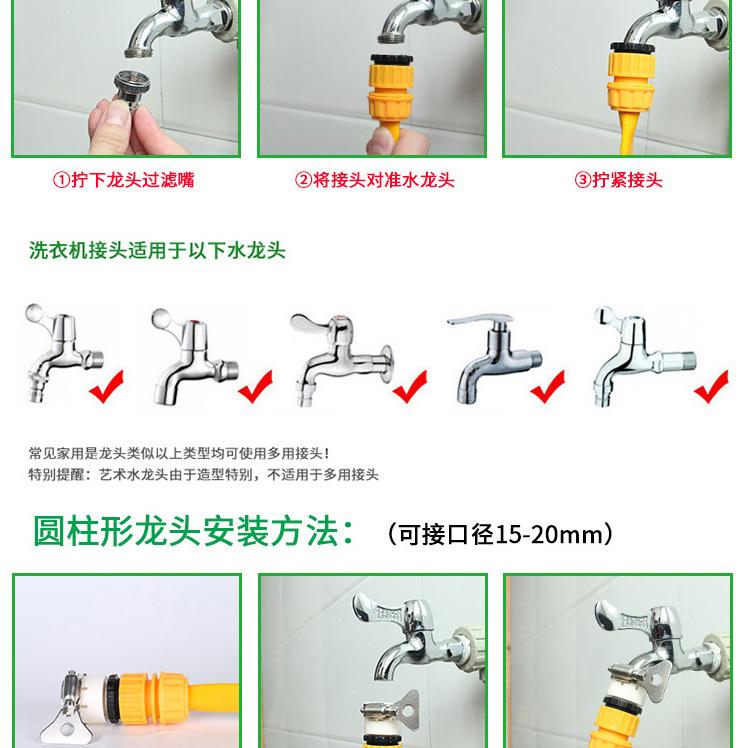 ①拧下龙头过滤嘴

②将接头对准水龙头

③拧紧接头

洗衣机接头适用于以下水龙头

常见家用是龙头类似以上类型均可使用多用接头！
特别提醒：艺术水龙头由于造型特别，不适用于多用接头

圆柱形龙头安装方法：（可接口径15-20mm）