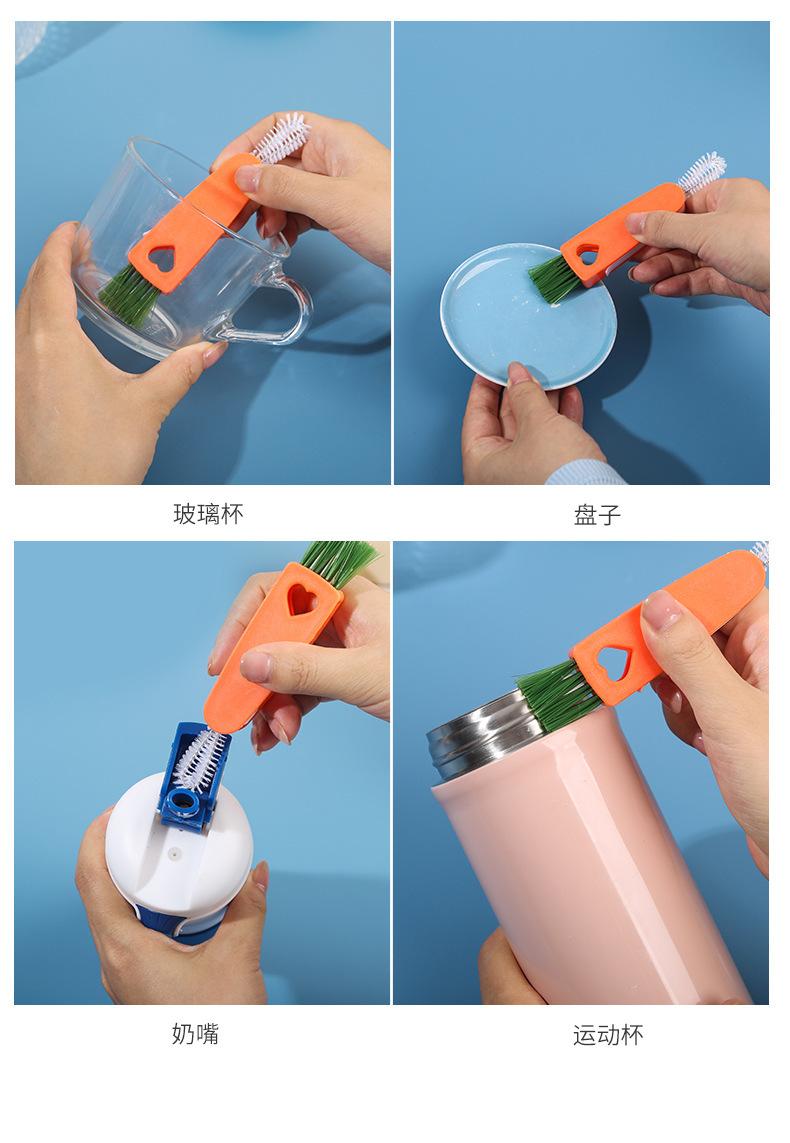 玻璃杯

盘子

奶嘴

运动杯