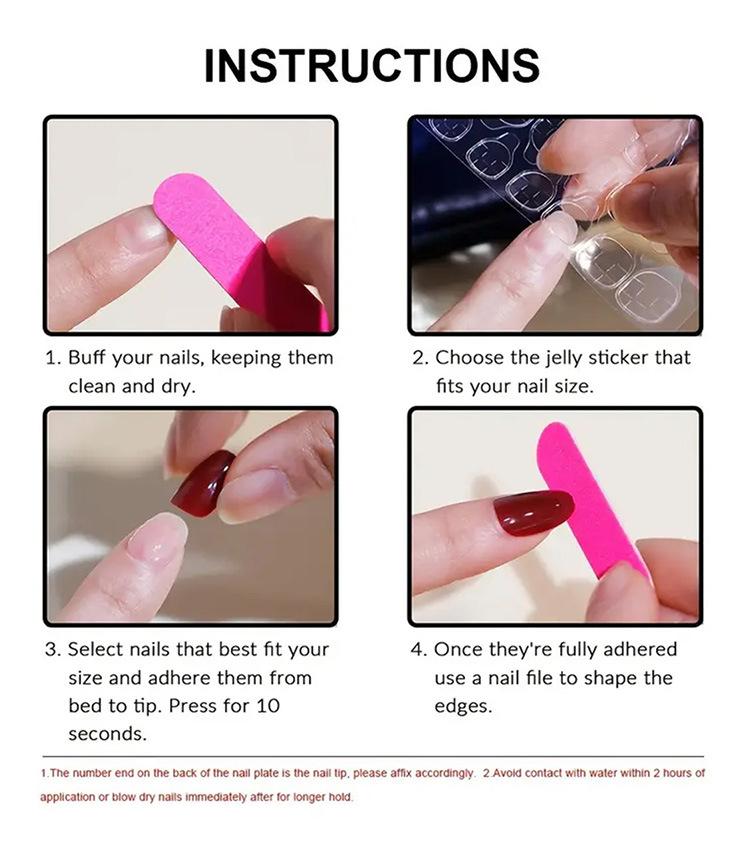 INSTRUCTIONS

1. Buff your nails, keeping them clean and dry.

2. Choose the jelly sticker that fits your nail size.

3. Select nails that best fit your size and adhere them from bed to tip. Press for 10 seconds.

4. Once they're fully adhered use a nail file to shape the edges.

1.The number end on the back of the nail plate is the nail tip, please affix accordingly. 2.Avoid contact with water within 2 hours of application or blow dry nails immediately after for longer hold.