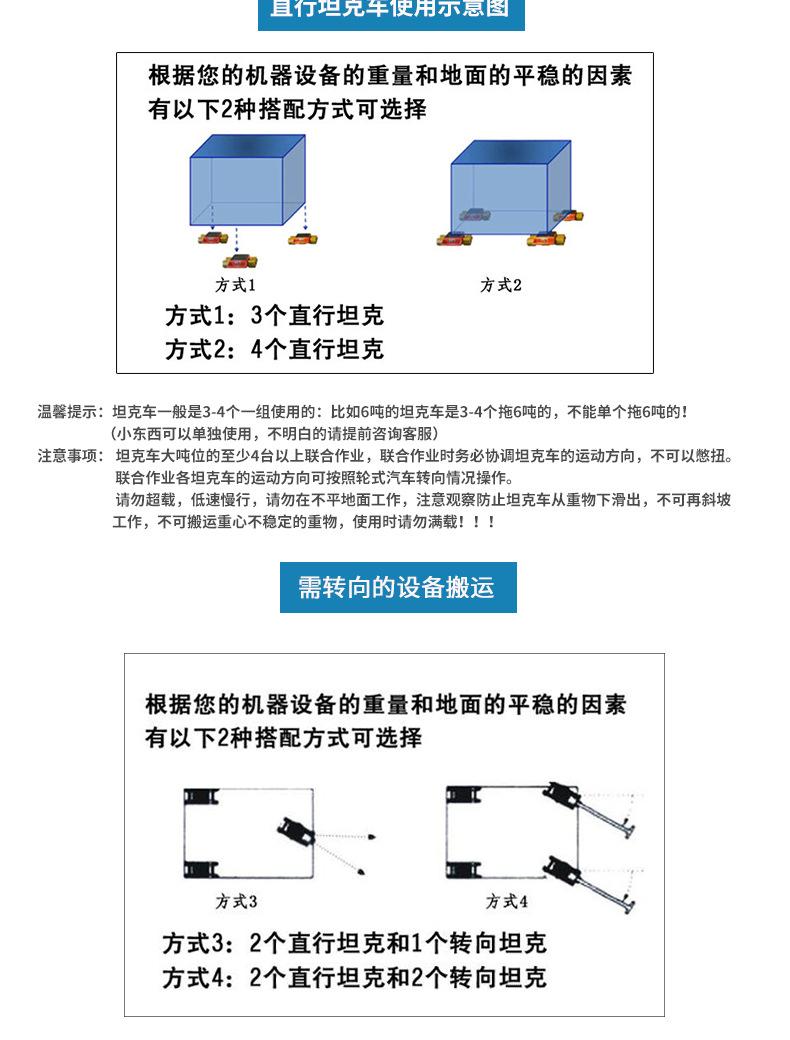 直行坦克车使用示意图

根据您的机器设备的重量和地面的平稳的因素
有以下2种搭配方式可选择

方式1

方式2

方式1：3个直行坦克
方式2：4个直行坦克

温馨提示：坦克车一般是3-4个一组使用的：比如6吨的坦克车是3-4个拖6吨的，不能单个拖6吨的！
（小东西可以单独使用，不明白的请提前咨询客服）
注意事项：坦克车大吨位的至少4台以上联合作业，联合作业时务必协调坦克车的运动方向，不可以憋扭。
联合作业各坦克车的运动方向可按照轮式汽车转向情况操作。
请勿超载，低速慢行，请勿在不平地面工作，注意观察防止坦克车从重物下滑出，不可再斜坡工作，不可搬运重心不稳定的重物，使用时请勿满载！！！

需转向的设备搬运

根据您的机器设备的重量和地面的平稳的因素
有以下2种搭配方式可选择

方式3

方式4

方式3：2个直行坦克和1个转向坦克
方式4：2个直行坦克和2个转向坦克