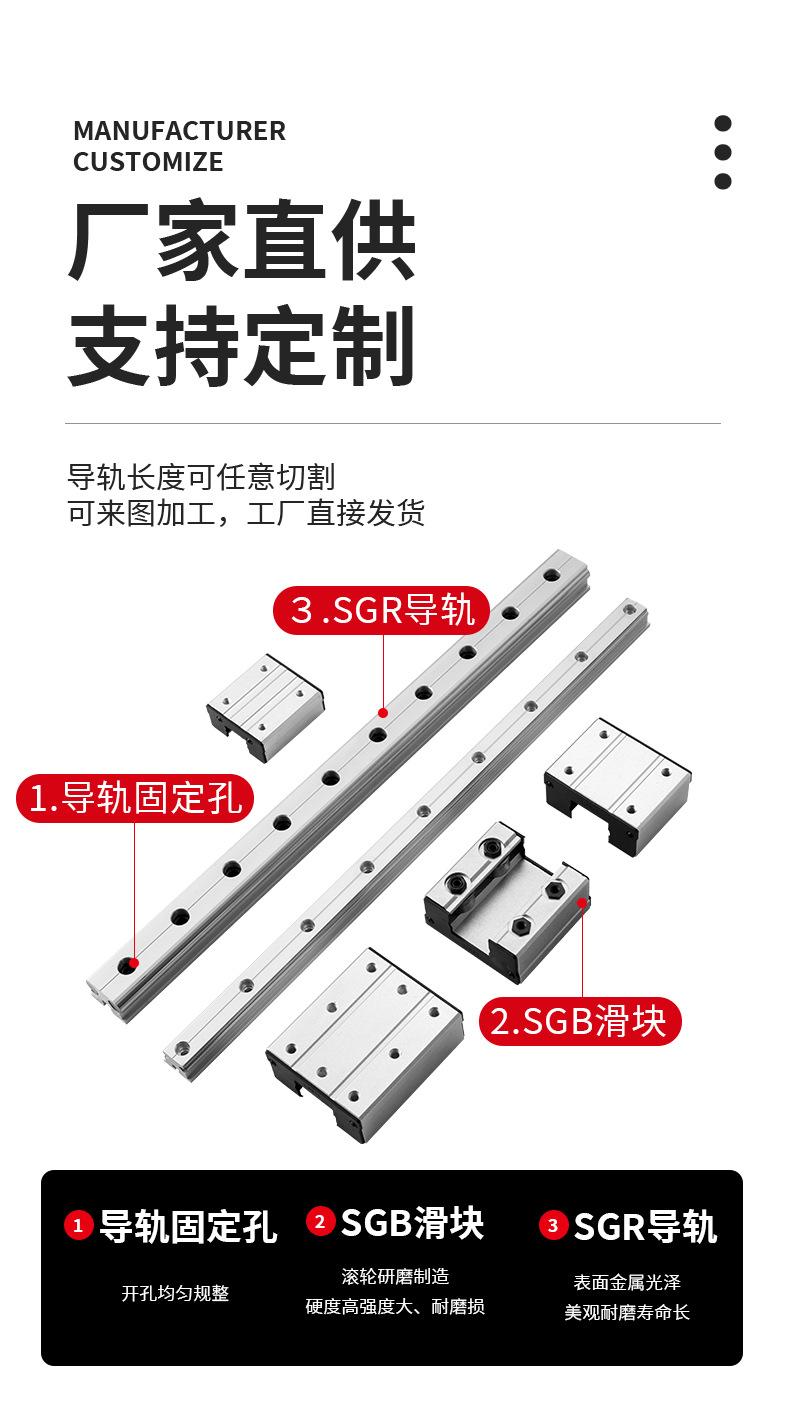 MANUFACTURER
CUSTOMIZE

厂家直供
支持定制

导轨长度可任意切割
可来图加工，工厂直接发货

3.SGR导轨

1.导轨固定孔

2.SGB滑块

1 导轨固定孔
开孔均匀规整

2 SGB滑块
滚轮研磨制造
硬度高强度大、耐磨损

3 SGR导轨
表面金属光泽
美观耐磨寿命长