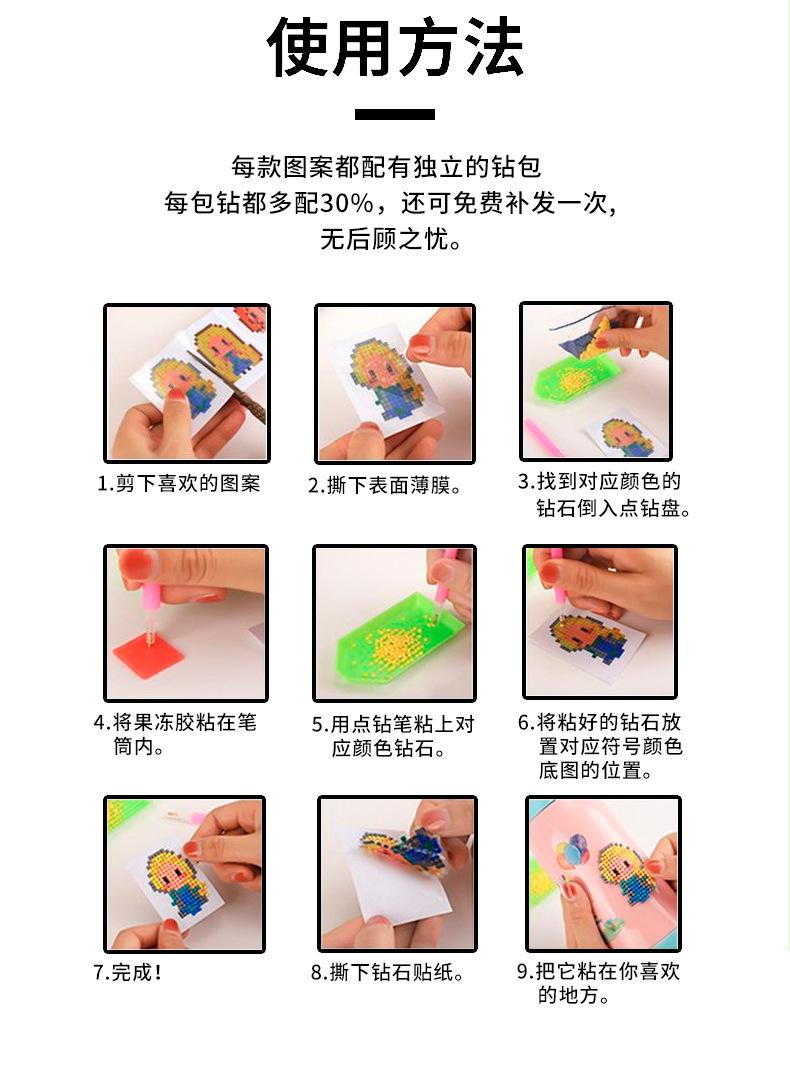 使用方法

每款图案都配有独立的钻包
每包钻都多配30%，还可免费补发一次，
无后顾之忧。

1.剪下喜欢的图案

2.撕下表面薄膜。

3.找到对应颜色的钻石倒入点钻盘。

4.将果冻胶粘在笔筒内。

5.用点钻笔粘上对应颜色钻石。

6.将粘好的钻石放置对应符号颜色底图的位置。

7.完成！

8.撕下钻石贴纸。

9.把它粘在你喜欢的地方。