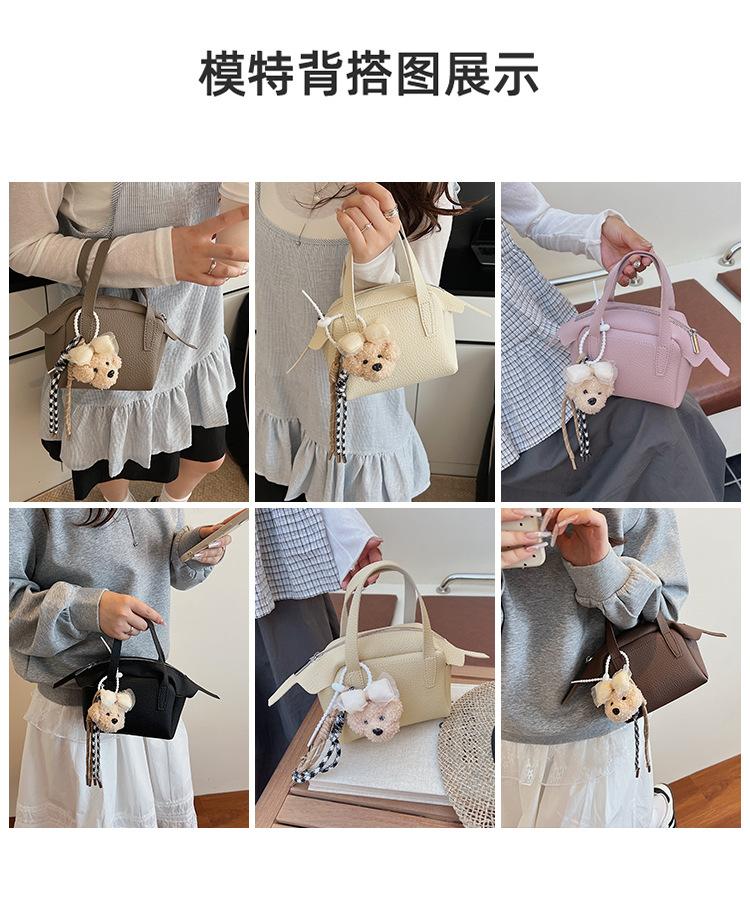 模特背搭图展示