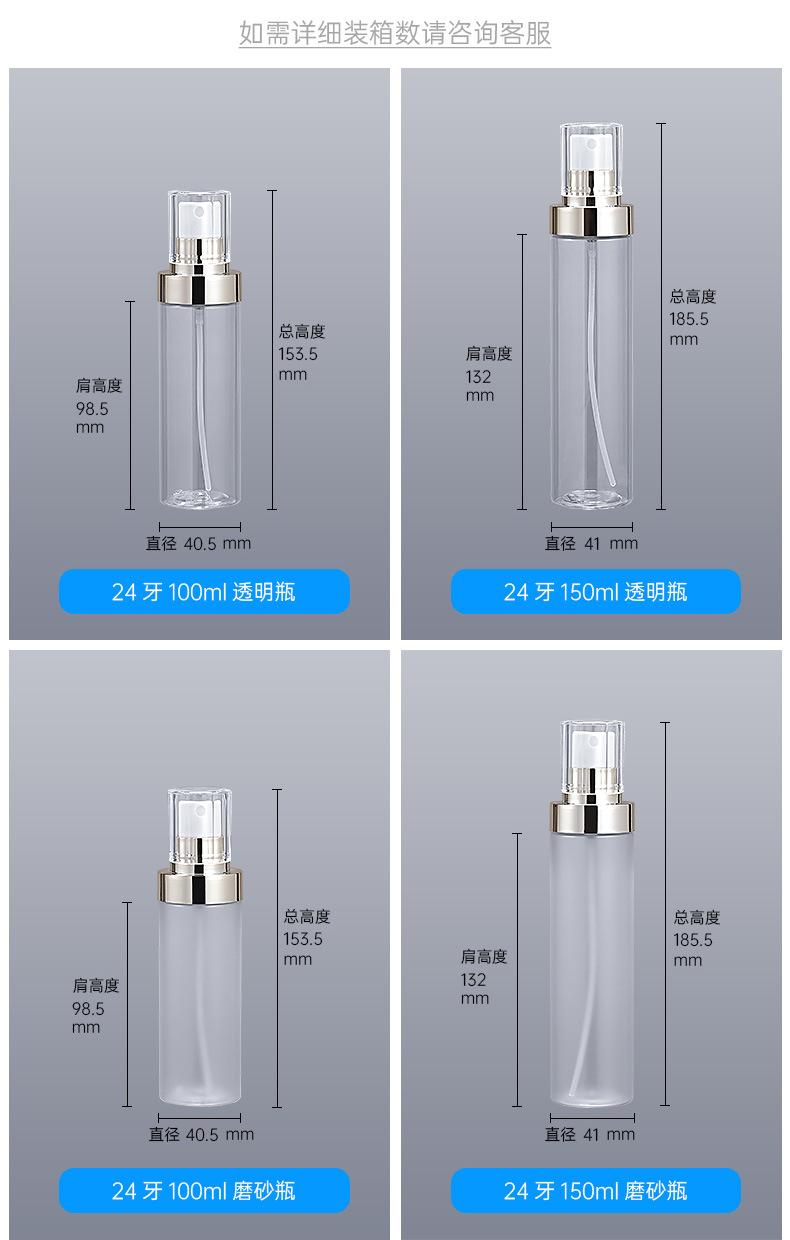 如需详细装箱数请咨询客服

肩高度
98.5
mm

总高度
153.5
mm

直径 40.5 mm

24 牙 100ml 透明瓶

肩高度
132
mm

总高度
185.5
mm

直径 41 mm

24 牙 150ml 透明瓶

肩高度
98.5
mm

总高度
153.5
mm

直径 40.5 mm

24 牙 100ml 磨砂瓶

肩高度
132
mm

总高度
185.5
mm

直径 41 mm

24 牙 150ml 磨砂瓶