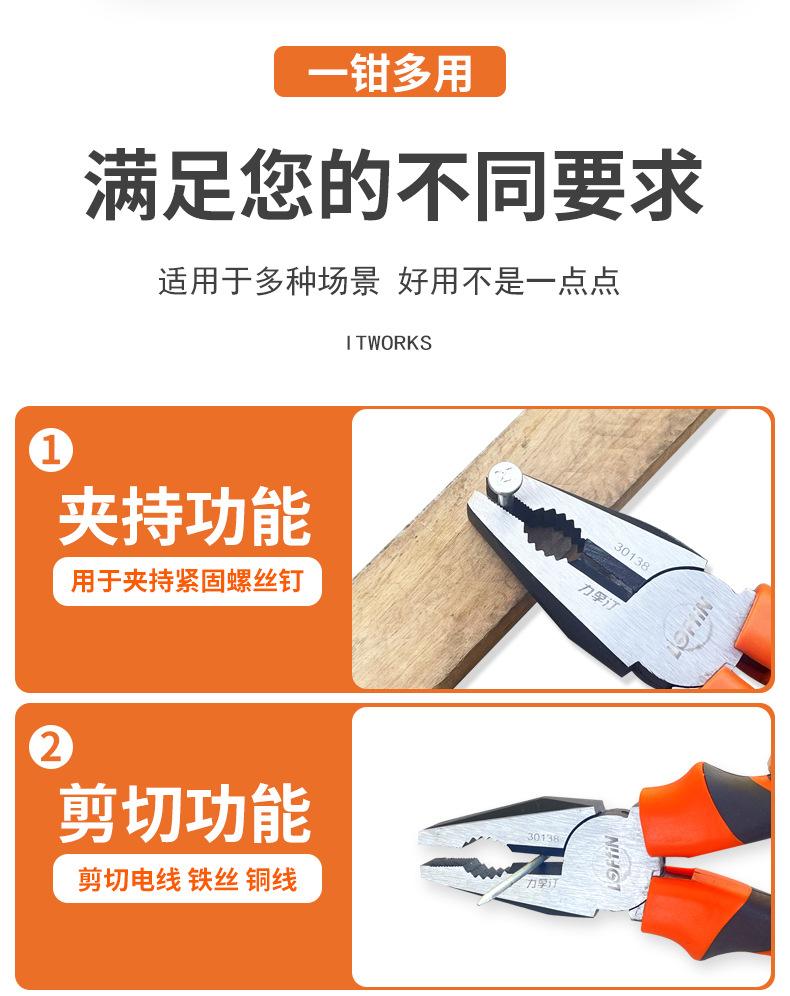 一钳多用

满足您的不同要求

适用于多种场景 好用不是一点点

ITWORKS

1
夹持功能
用于夹持紧固螺丝钉

30138
力孚汀
LOFtiN

2
剪切功能
剪切电线 铁丝 铜线

30138
力孚汀
LOFtiN