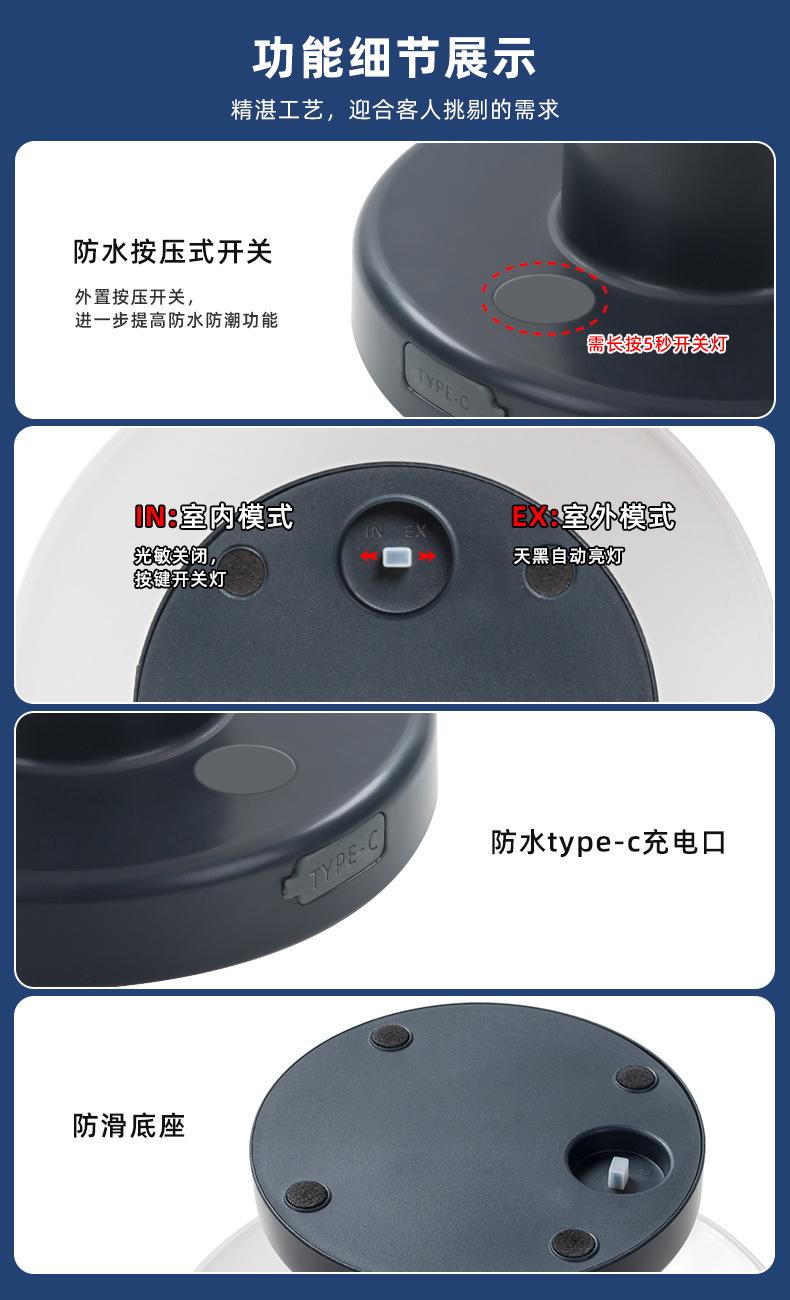 功能细节展示

精湛工艺，迎合客人挑剔的需求

防水按压式开关

外置按压开关，
进一步提高防水防潮功能

需长按5秒开关灯

TYPE-C

IN:室内模式

光敏关闭，
按键开关灯

IN EX

EX:室外模式

天黑自动亮灯

TYPE-C

防水type-c充电口

防滑底座