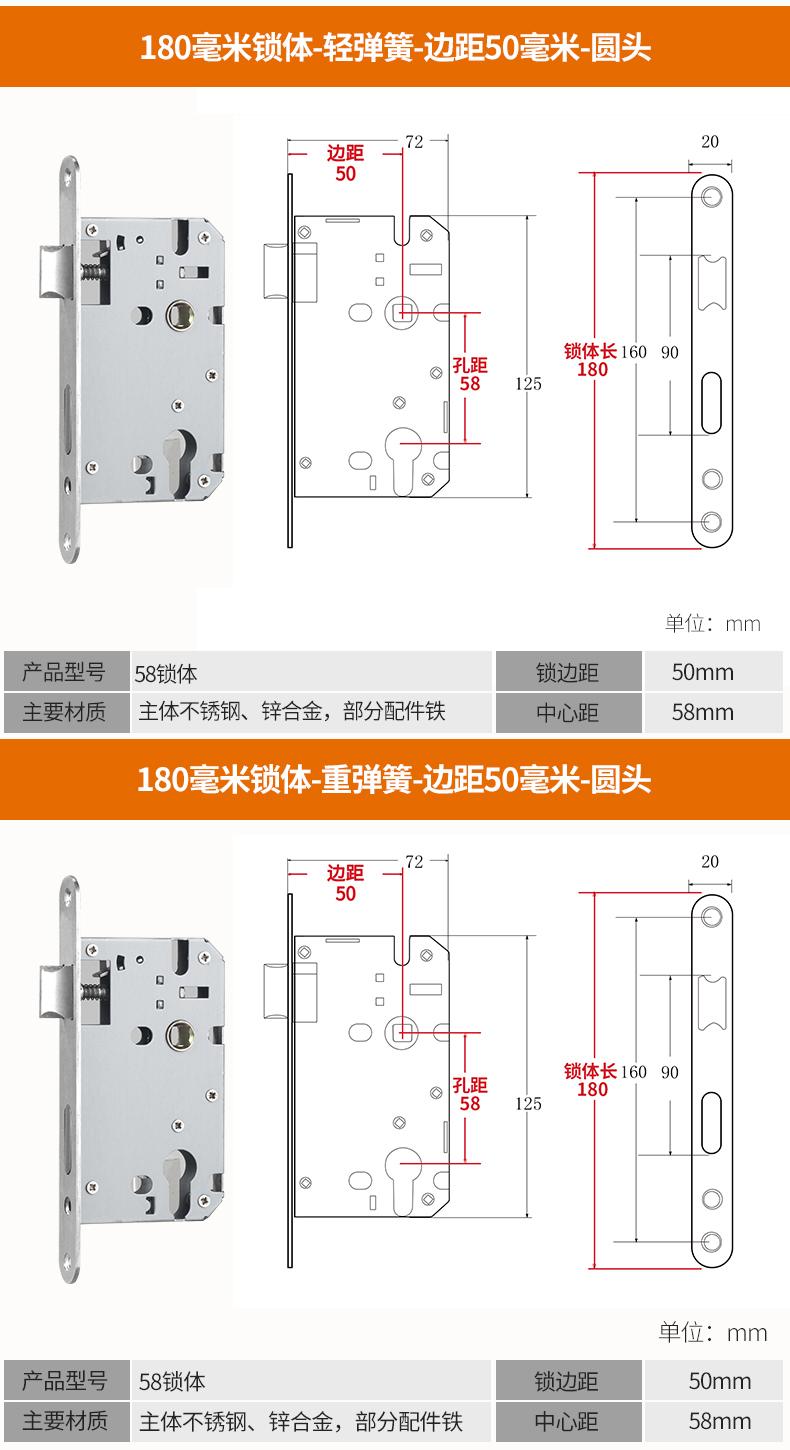 180毫米锁体-轻弹簧-边距50毫米-圆头

72
边距
50

孔距
58

125

20

锁体长
180
160
90

单位：mm

| 产品型号 | 58锁体 | 锁边距 | 50mm |
|---|---|---|---|
| 主要材质 | 主体不锈钢、锌合金，部分配件铁 | 中心距 | 58mm |

180毫米锁体-重弹簧-边距50毫米-圆头

72
边距
50

孔距
58

125

20

锁体长
180
160
90

单位：mm

| 产品型号 | 58锁体 | 锁边距 | 50mm |
|---|---|---|---|
| 主要材质 | 主体不锈钢、锌合金，部分配件铁 | 中心距 | 58mm |