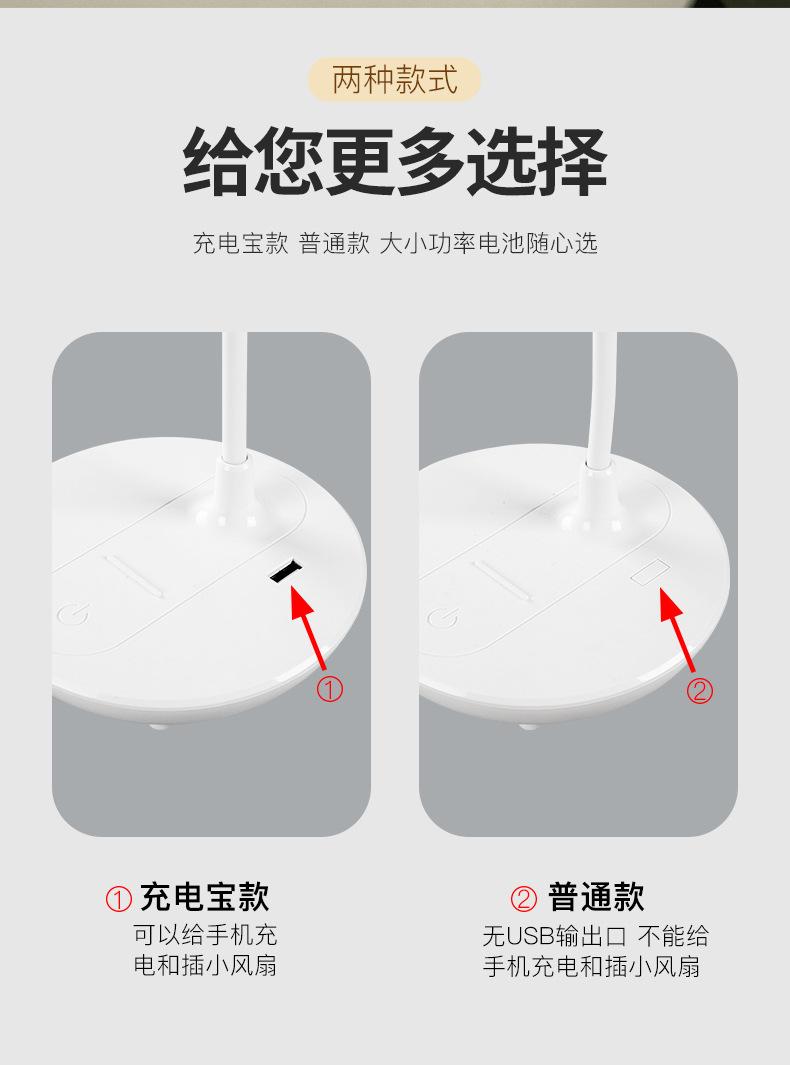 两种款式

给您更多选择

充电宝款 普通款 大小功率电池随心选

①

②

① 充电宝款
可以给手机充电和插小风扇

② 普通款
无USB输出口 不能给手机充电和插小风扇