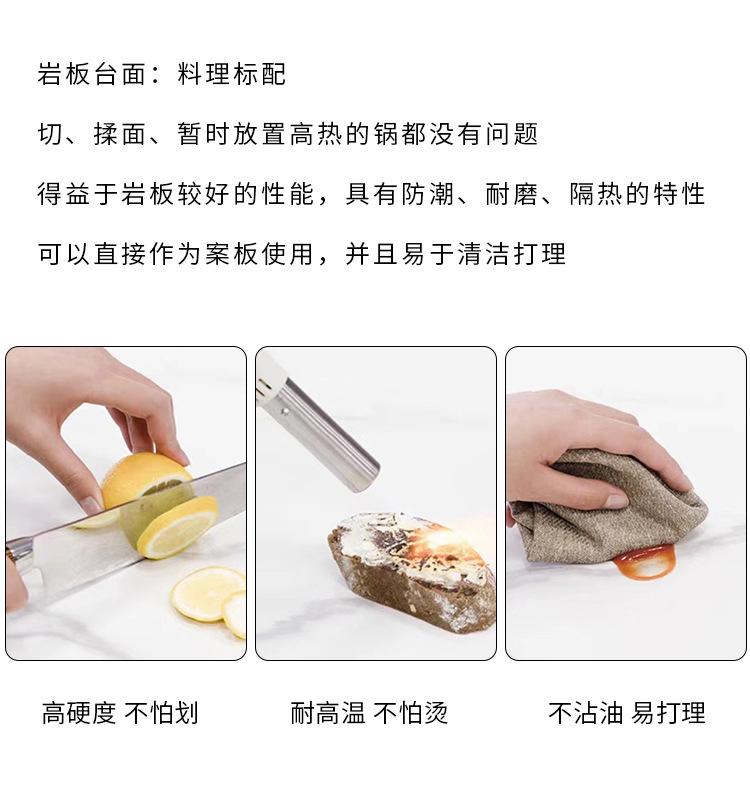 岩板台面：料理标配

切、揉面、暂时放置高热的锅都没有问题

得益于岩板较好的性能，具有防潮、耐磨、隔热的特性

可以直接作为案板使用，并且易于清洁打理

高硬度 不怕划

耐高温 不怕烫

不沾油 易打理