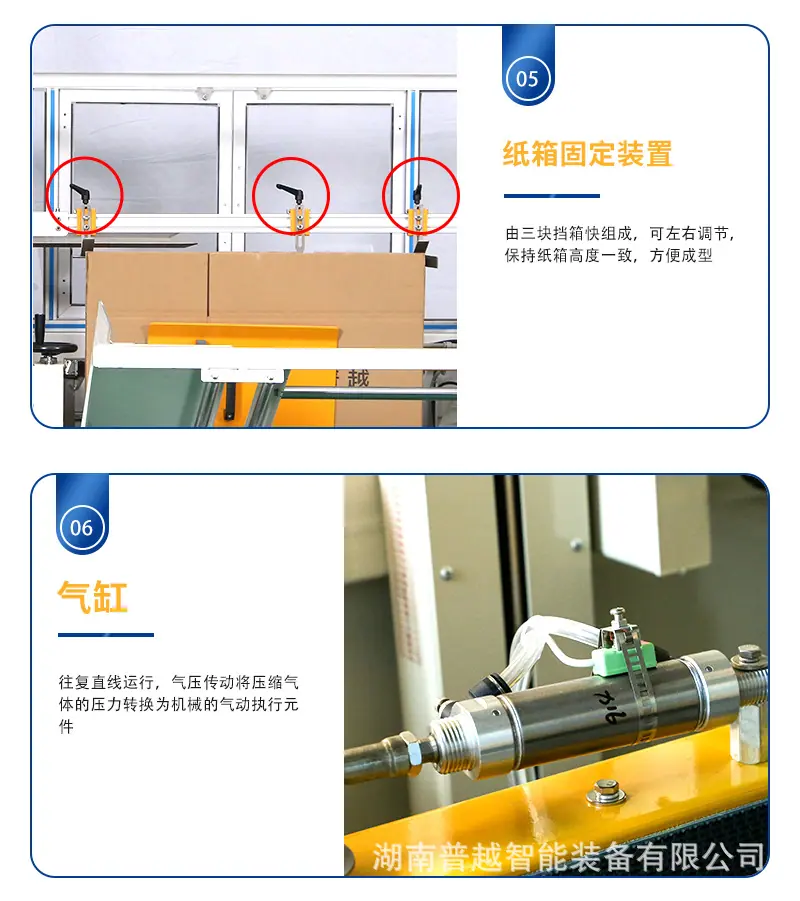 05

纸箱固定装置

由三块挡箱快组成，可左右调节，保持纸箱高度一致，方便成型

06

气缸

往复直线运行，气压传动将压缩气体的压力转换为机械的气动执行元件

湖南普越智能装备有限公司