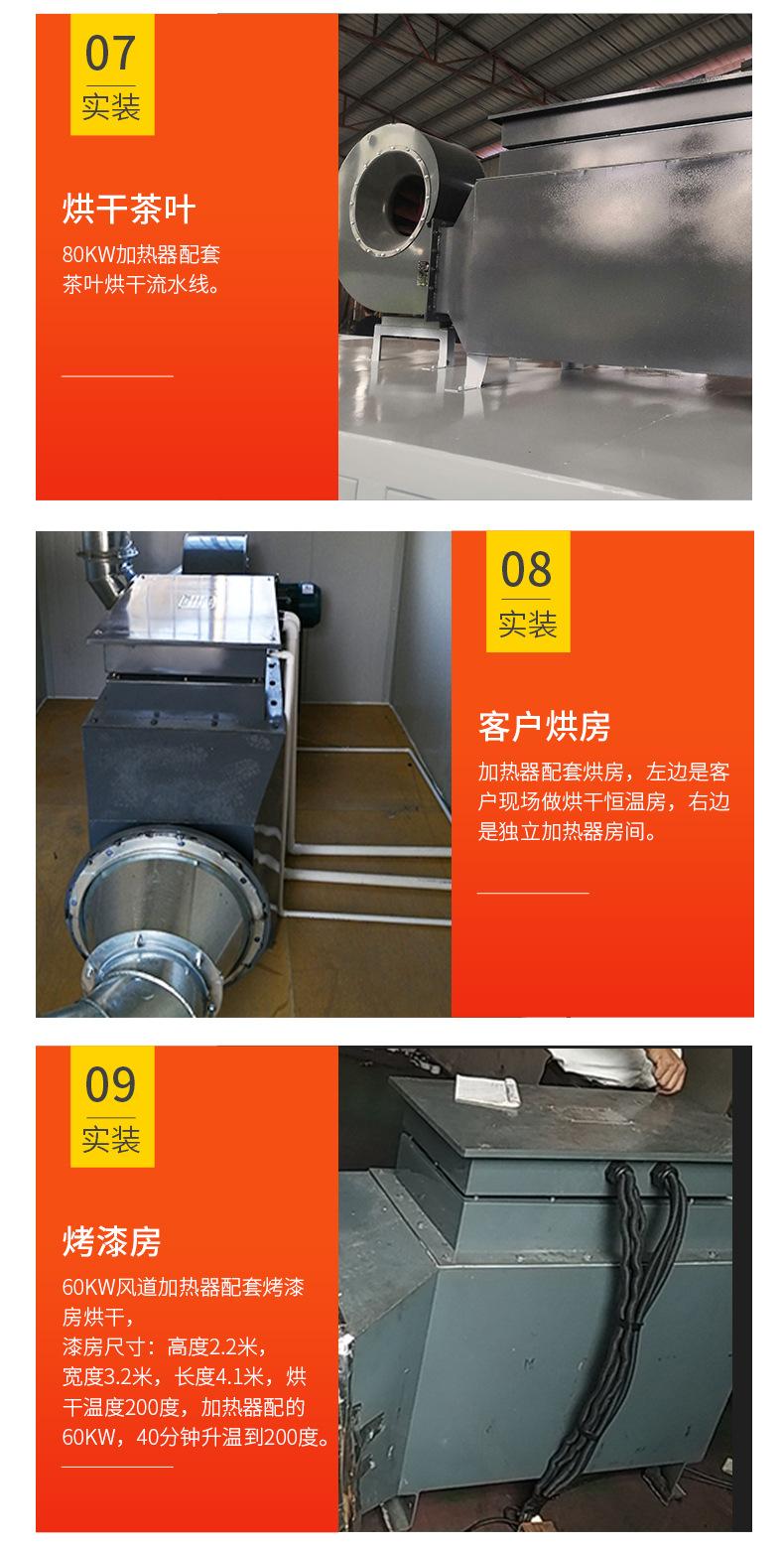 07
实装

烘干茶叶

80KW加热器配套茶叶烘干流水线。

08
实装

客户烘房

加热器配套烘房，左边是客户现场做烘干恒温房，右边是独立加热器房间。

09
实装

烤漆房

60KW风道加热器配套烤漆房烘干，
漆房尺寸：高度2.2米，宽度3.2米，长度4.1米，烘干温度200度，加热器配的60KW，40分钟升温到200度。