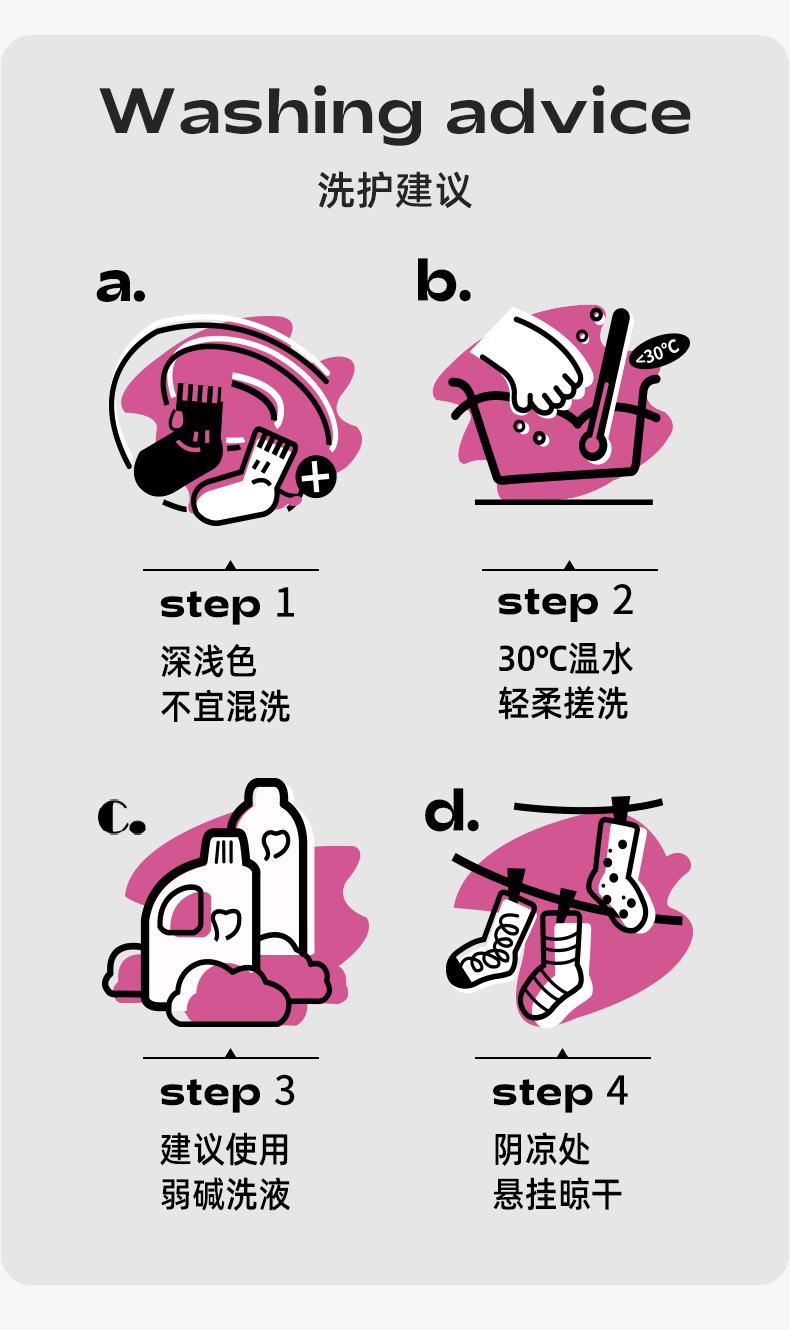 Washing advice
洗护建议

a.

step 1
深浅色
不宜混洗

b.

<30℃

step 2
30℃温水
轻柔搓洗

c.

step 3
建议使用
弱碱洗液

d.

step 4
阴凉处
悬挂晾干